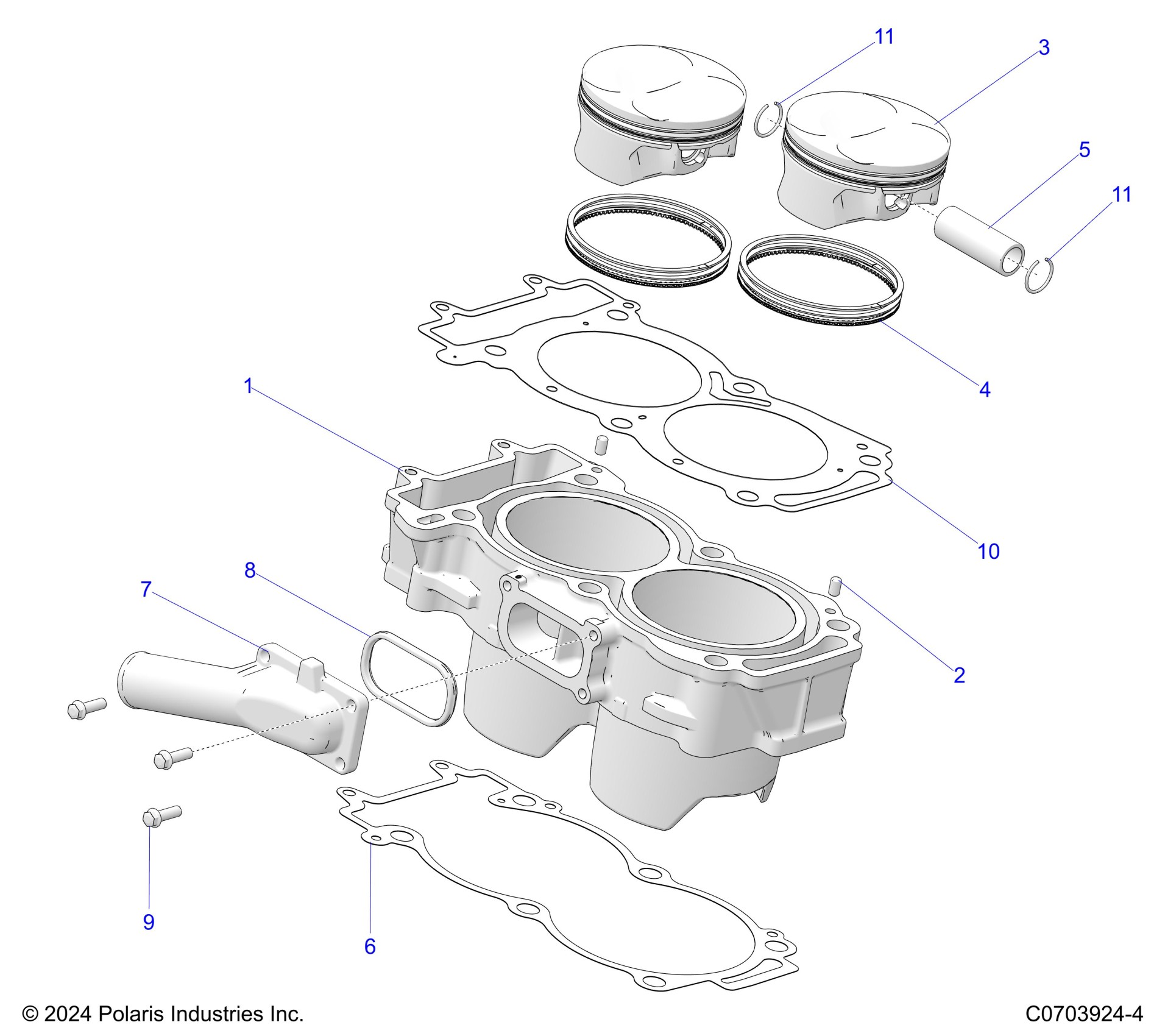 11
3
5
11
4
1
10
8
7
2
9
6
© 2024 Polaris Industries Inc.
C0703924-4