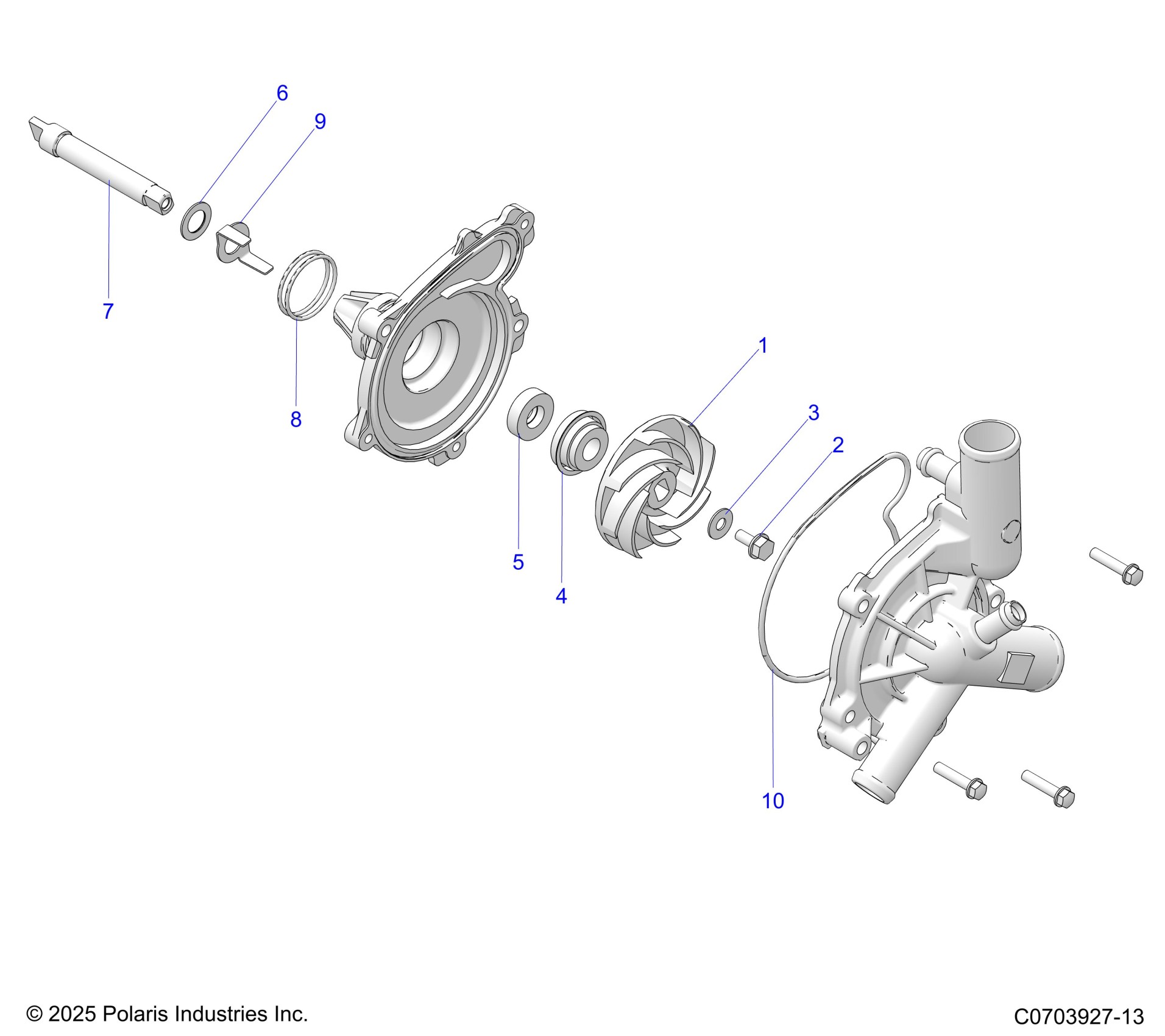 6
9
7
8
1
3
2
5
4
10

© 2025 Polaris Industries Inc.

C0703927-13