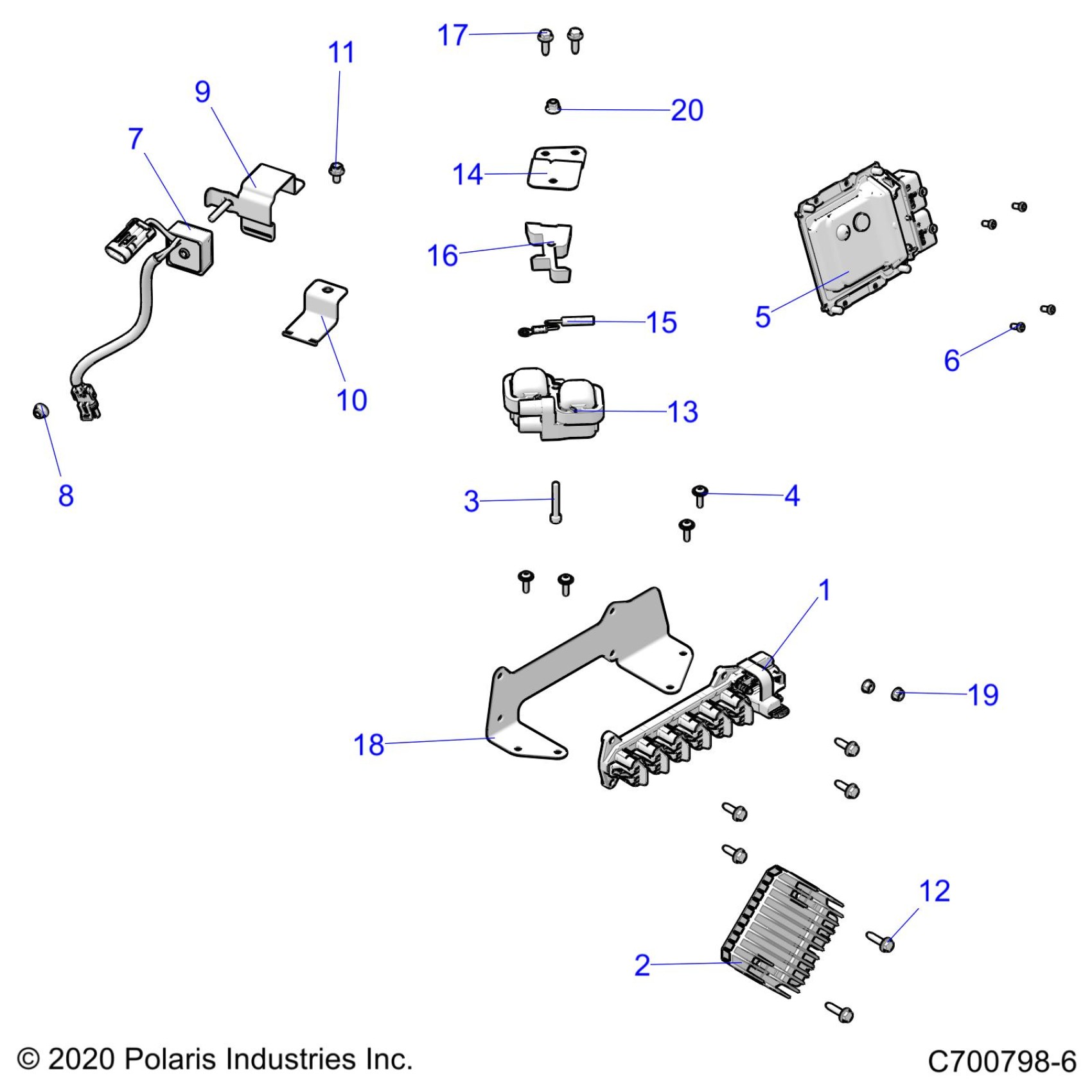 17
11
9
20
7
14
16
5
15
6
10
13
8
3
4
1
19
18
12
2

© 2020 Polaris Industries Inc.
C700798-6