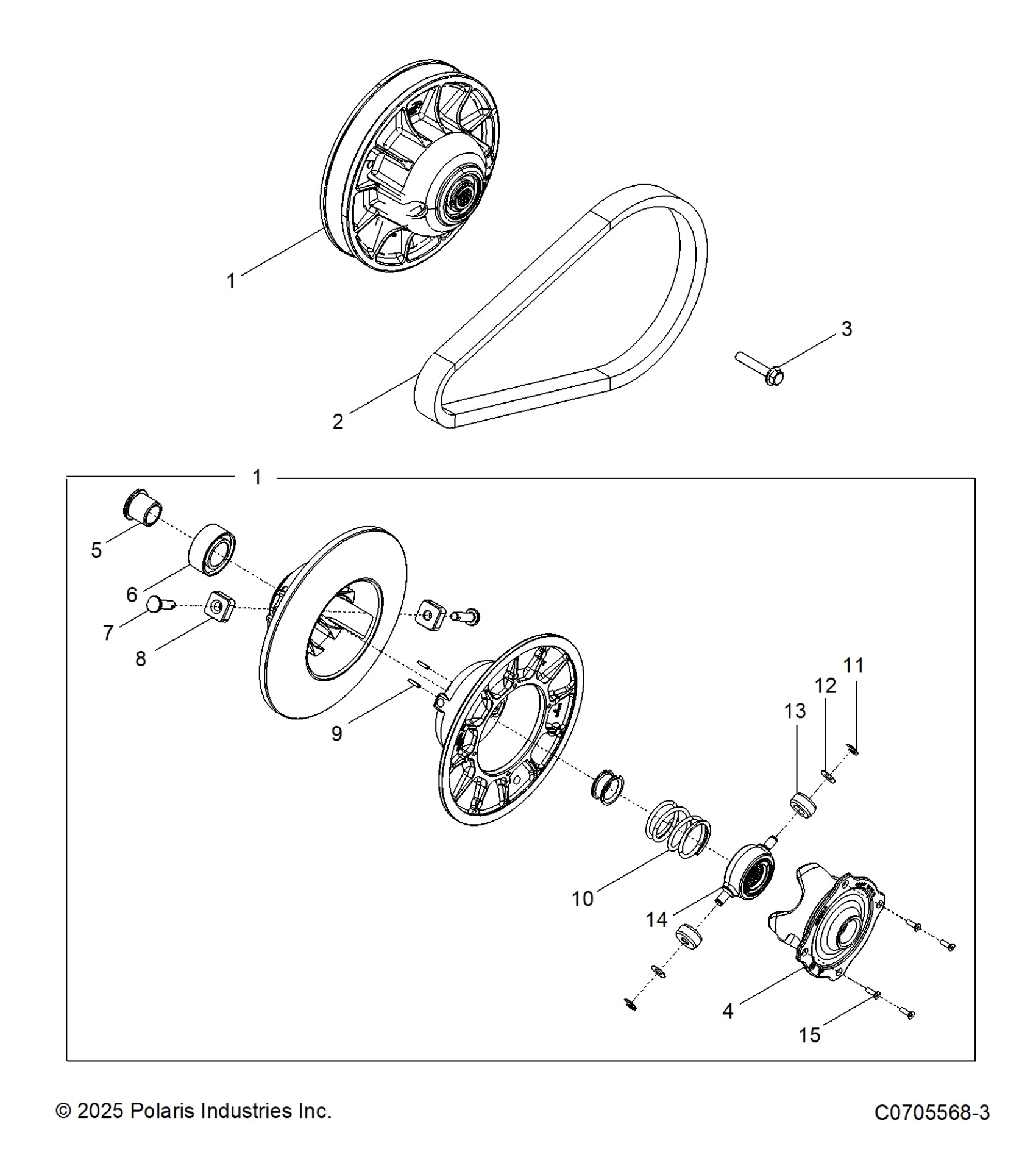 1
3
2
1
5
6
7
8
9
11
12
13
10
14
4
15

© 2025 Polaris Industries Inc.
C0705568-3