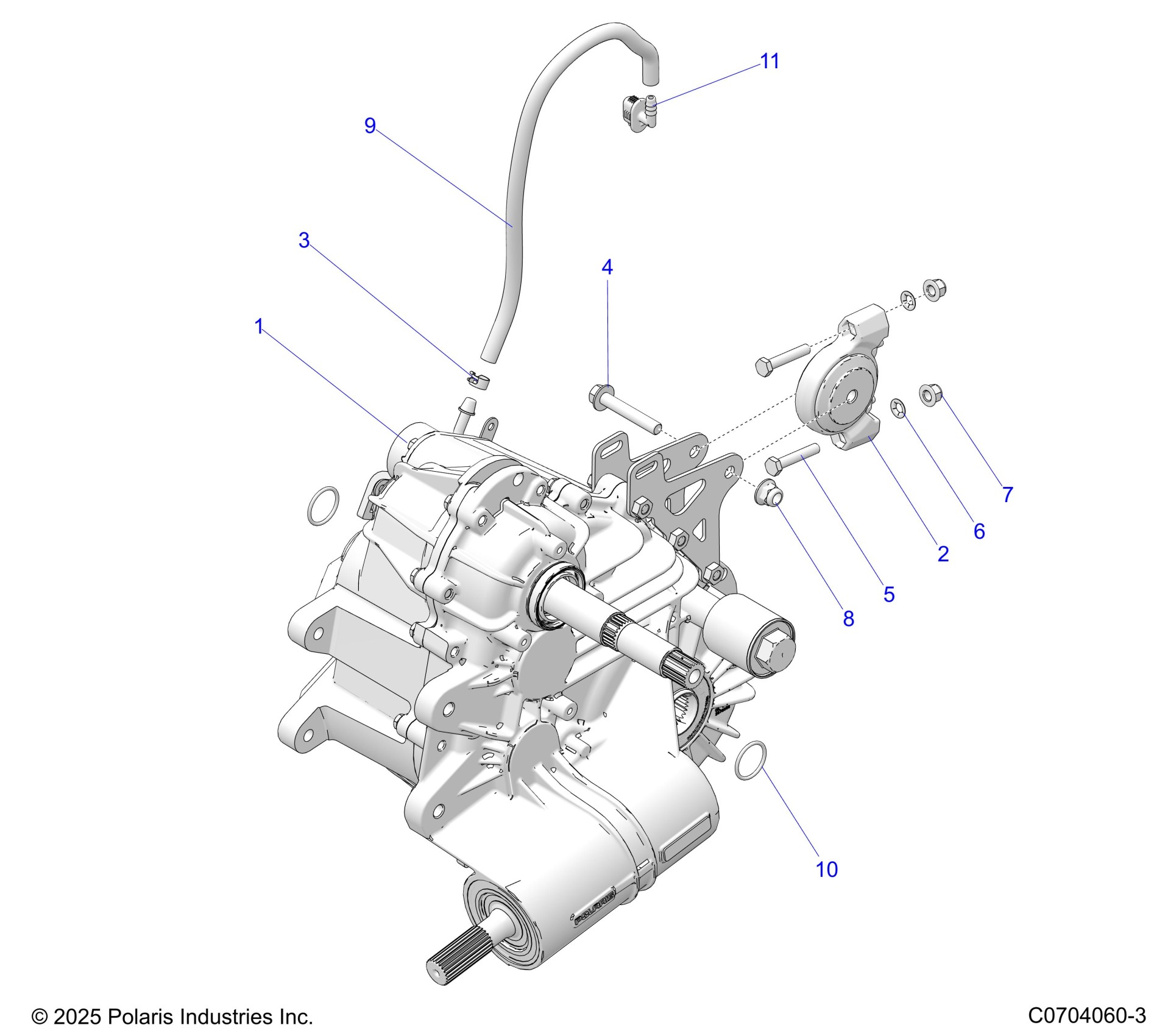 11

9

3

4

1

7

6

2

5

8

10

POLARIS

© 2025 Polaris Industries Inc.

C0704060-3