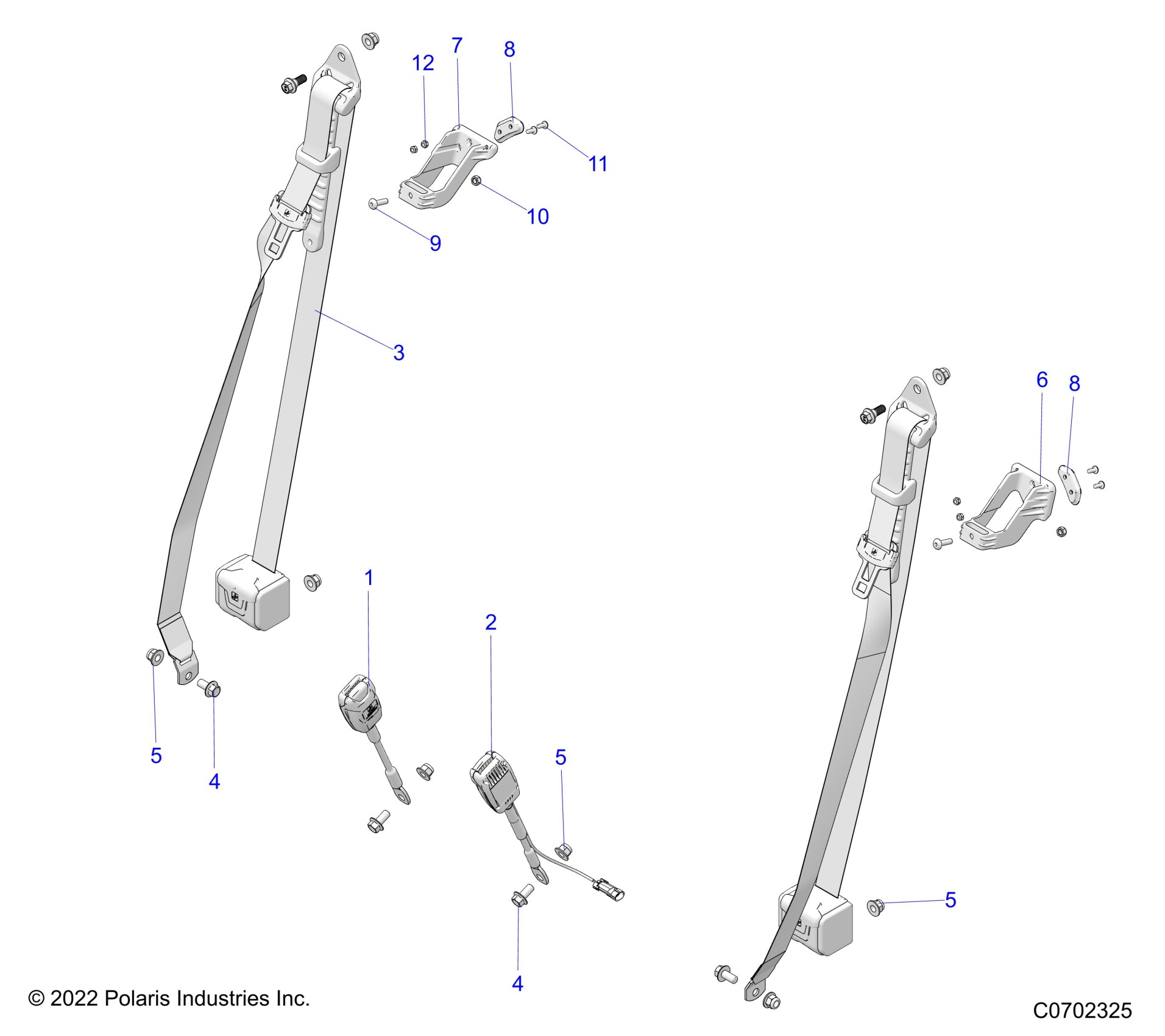 12
7
8
11
10
9
3
6
8
1
2
5
4
5
5
4
© 2022 Polaris Industries Inc.
C0702325