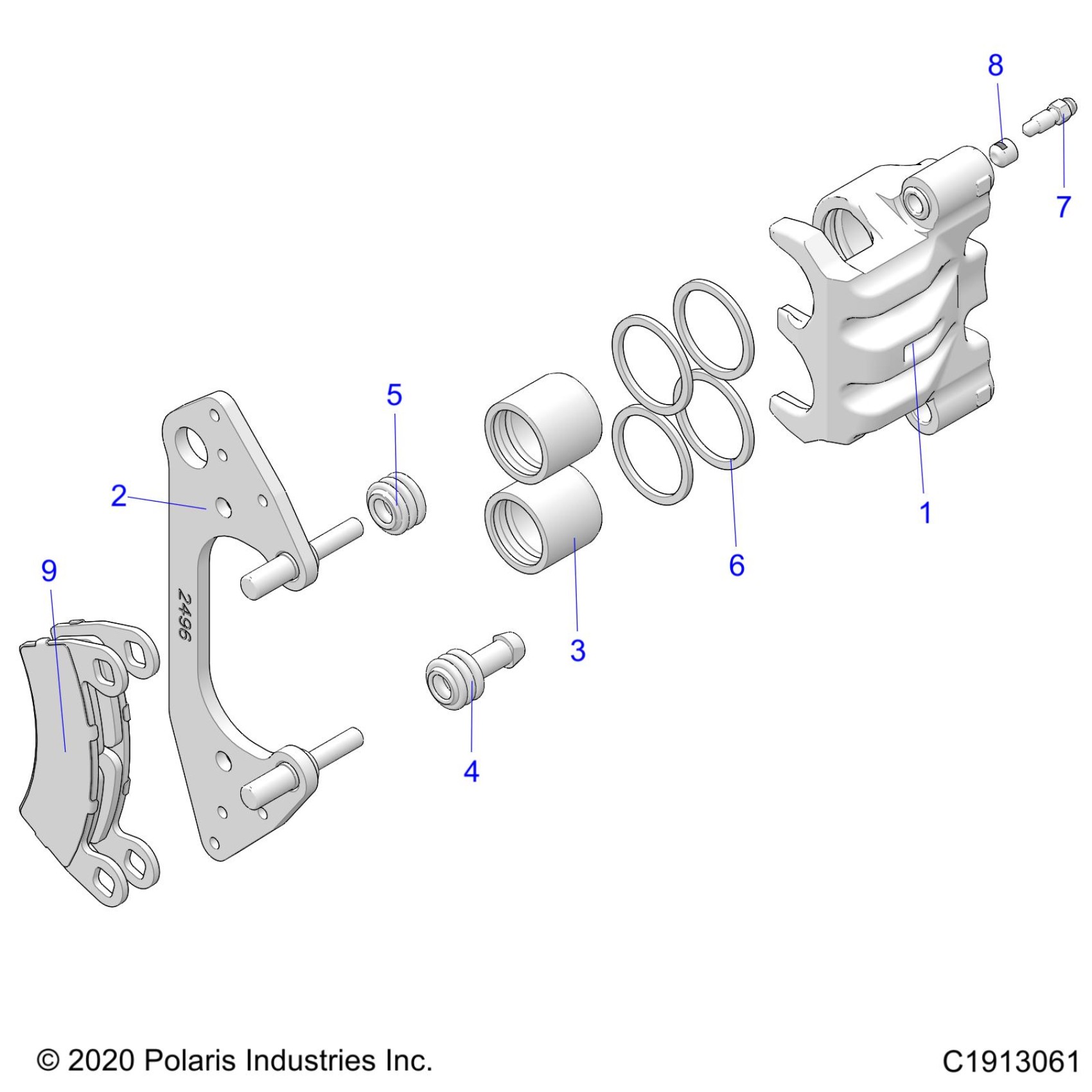 8

7

5

2

1

6

9

2496

3

4

© 2020 Polaris Industries Inc.

C1913061