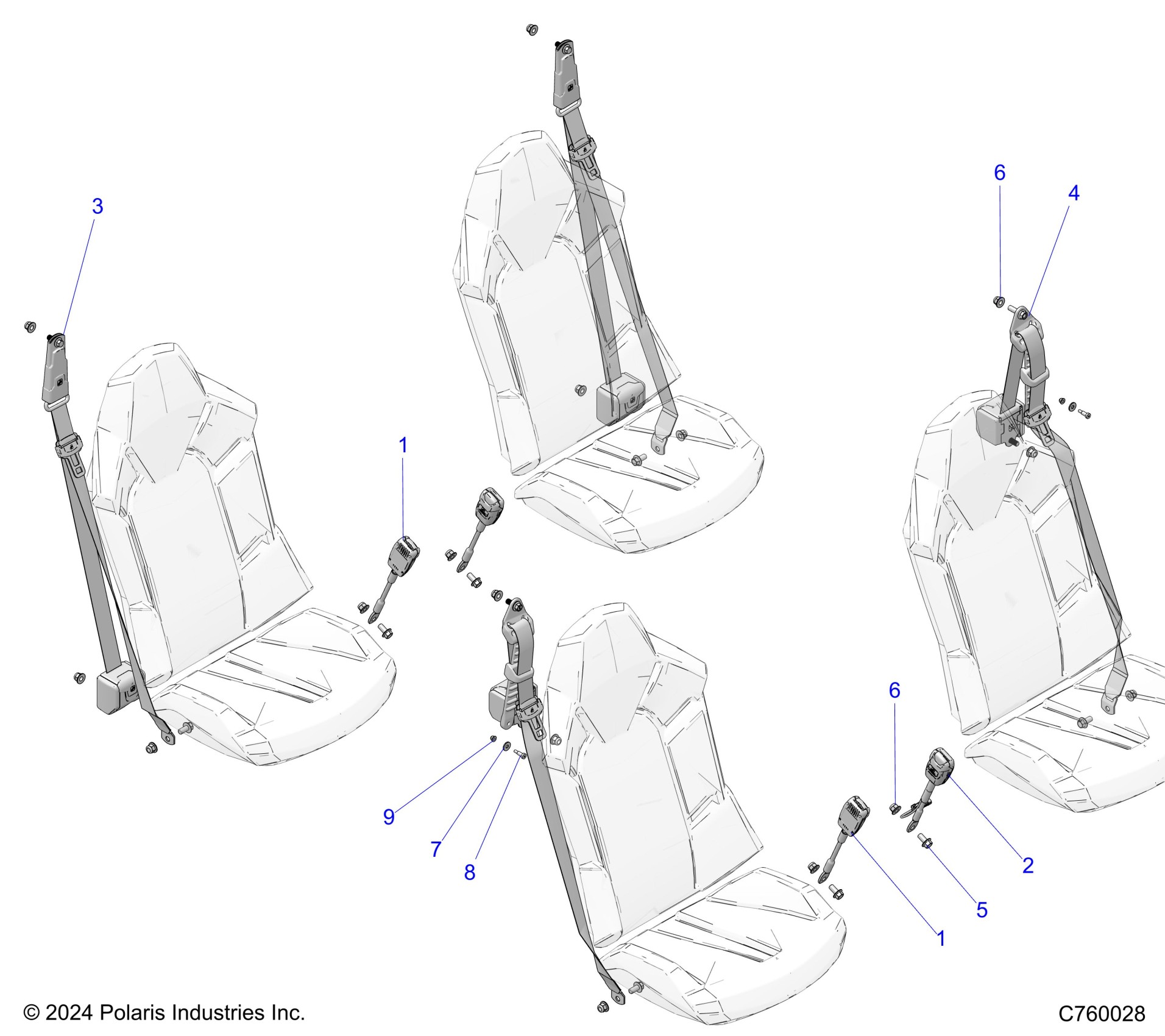 6
4
3
1
6
9
7
8
2
5
1
© 2024 Polaris Industries Inc.
C760028