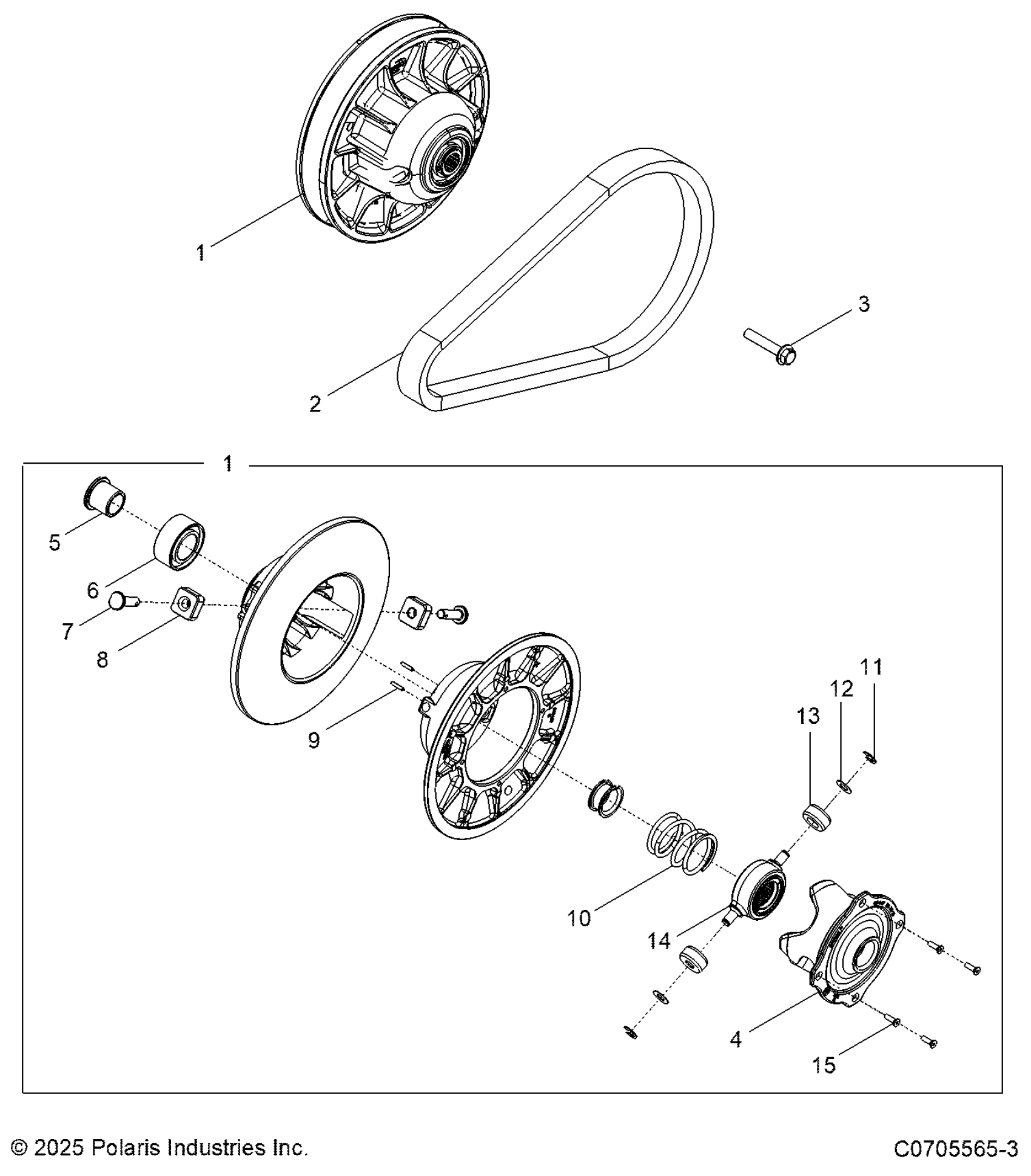 1
2
3
1
5
6
7
8
9
11
12
13
10
14
4
15

© 2025 Polaris Industries Inc.

C0705565-3