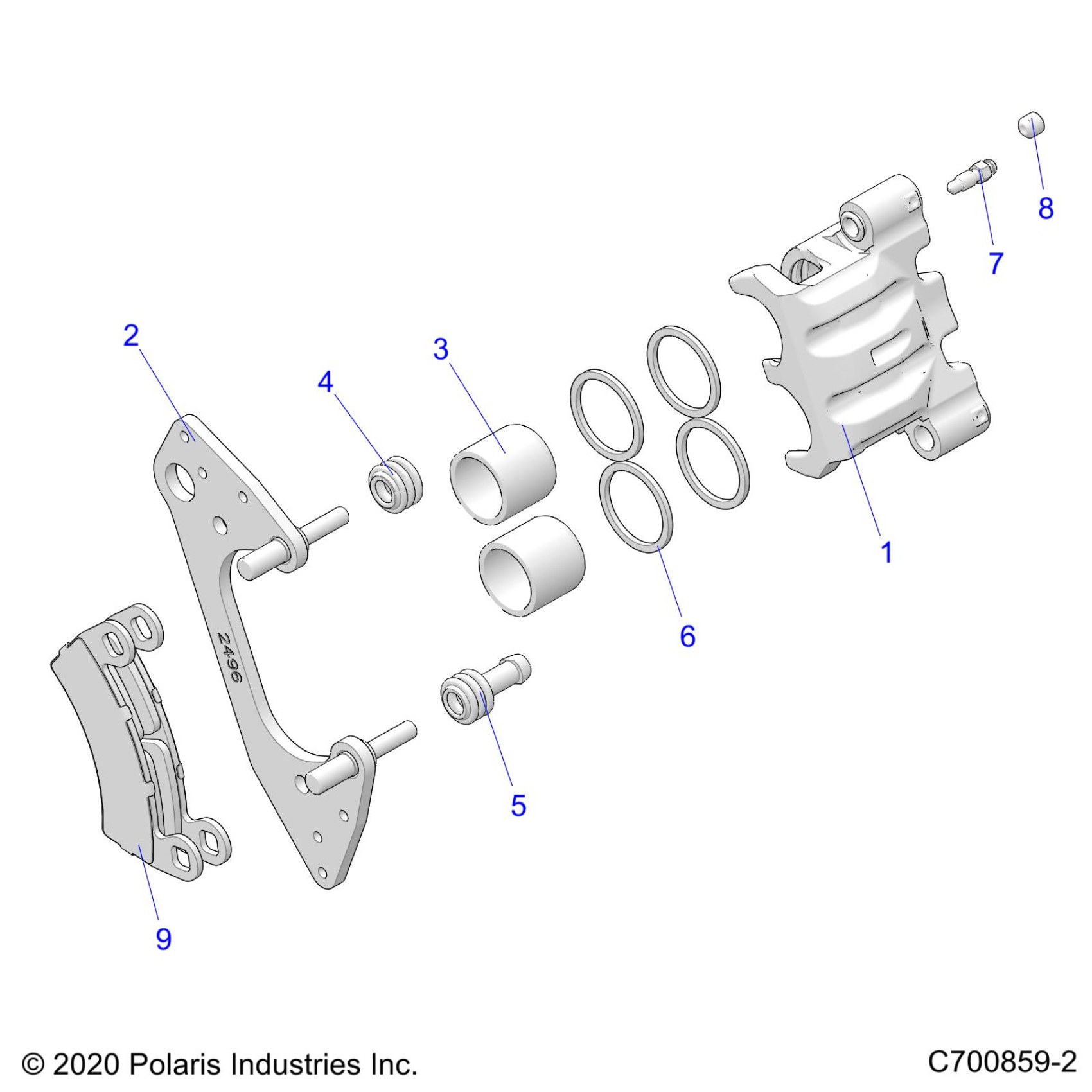 8

7

2

3

4

1

6

2496

5

9

© 2020 Polaris Industries Inc.

C700859-2