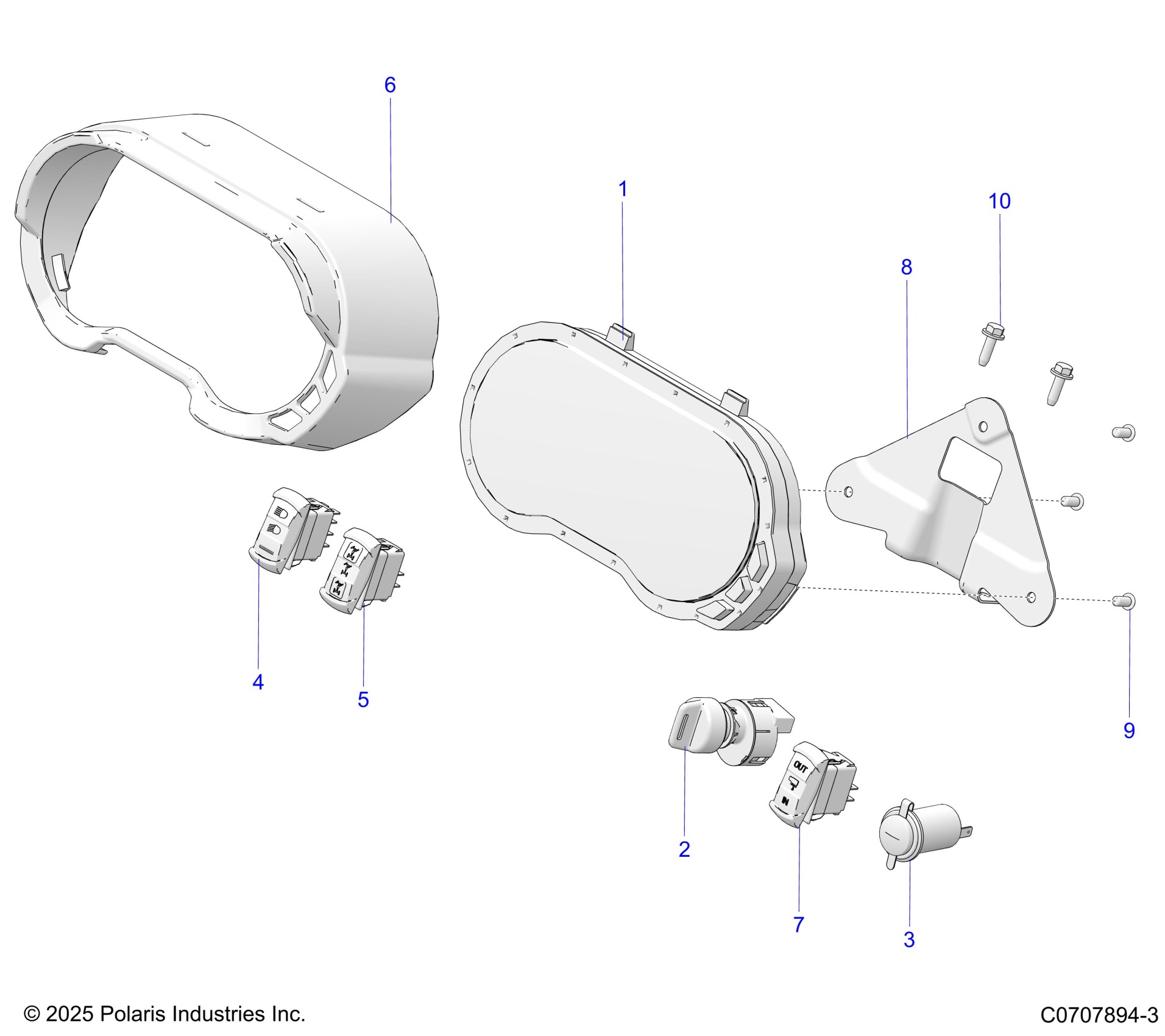 6

1

10

8

4

5

9

OUT

IN

2

7

3

© 2025 Polaris Industries Inc.

C0707894-3