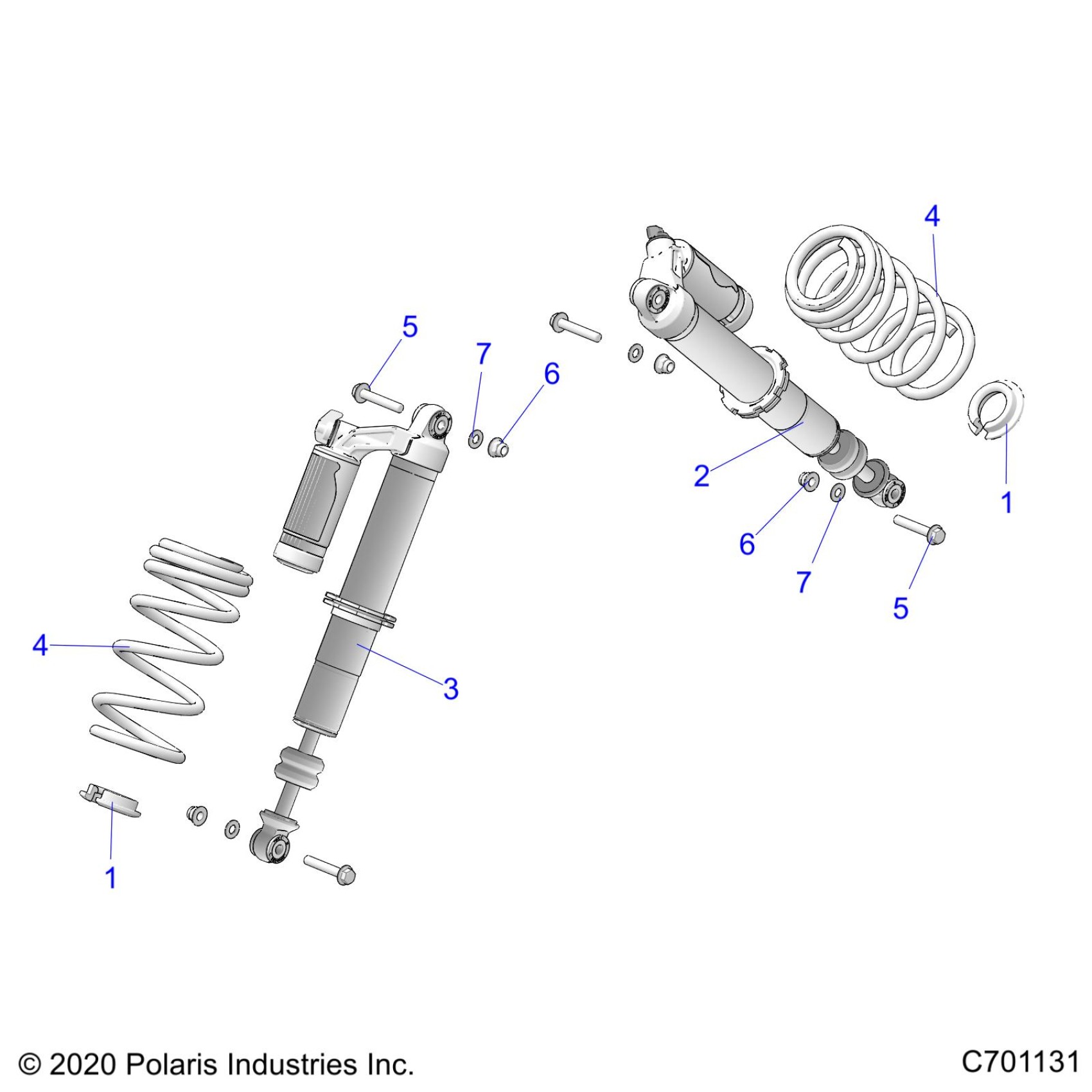 4
5
7
6
2
1
6
7
5
4
3
1

© 2020 Polaris Industries Inc.
C701131