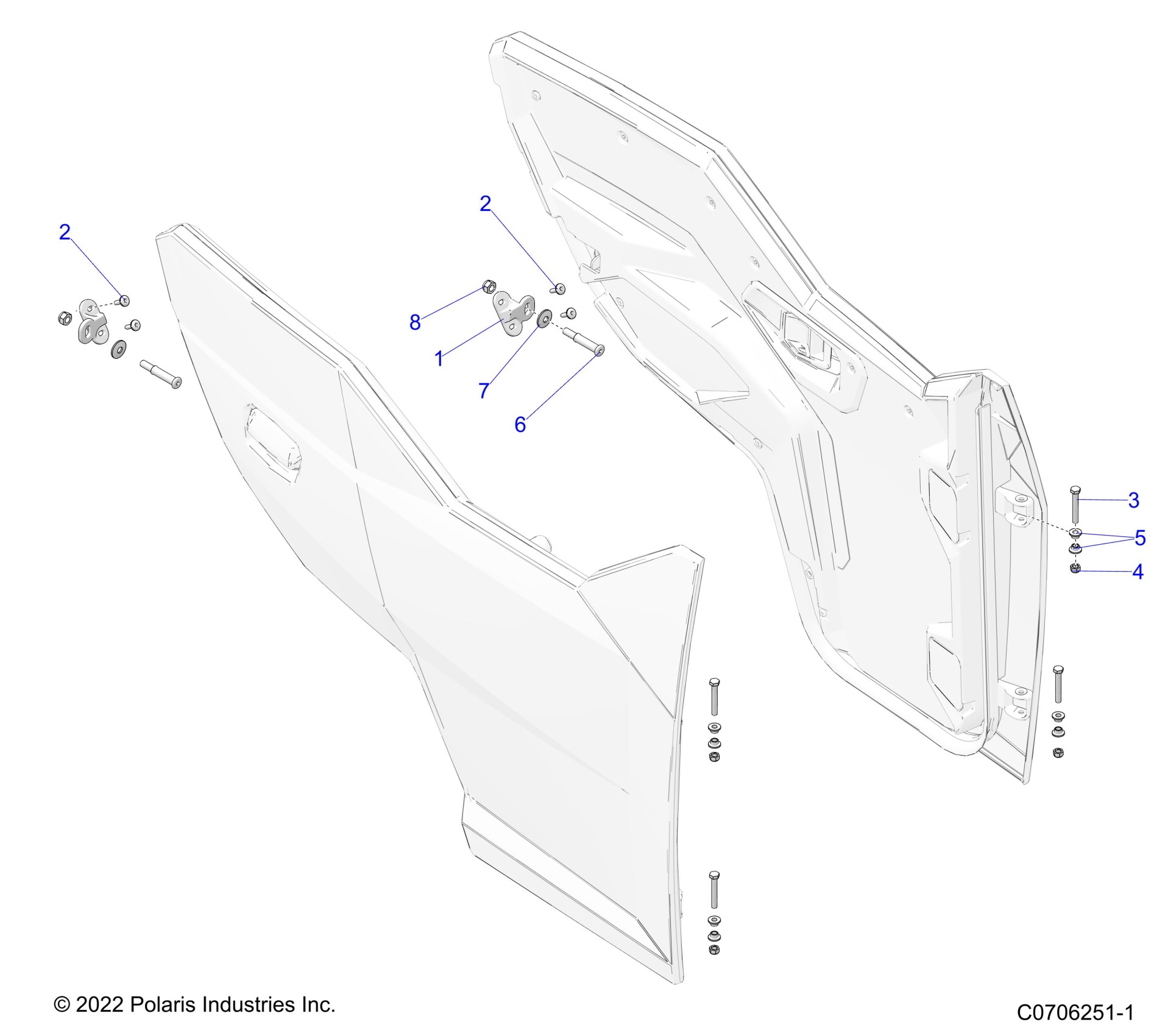 2

2

8

1

7

6

3

5

4

© 2022 Polaris Industries Inc.

C0706251-1