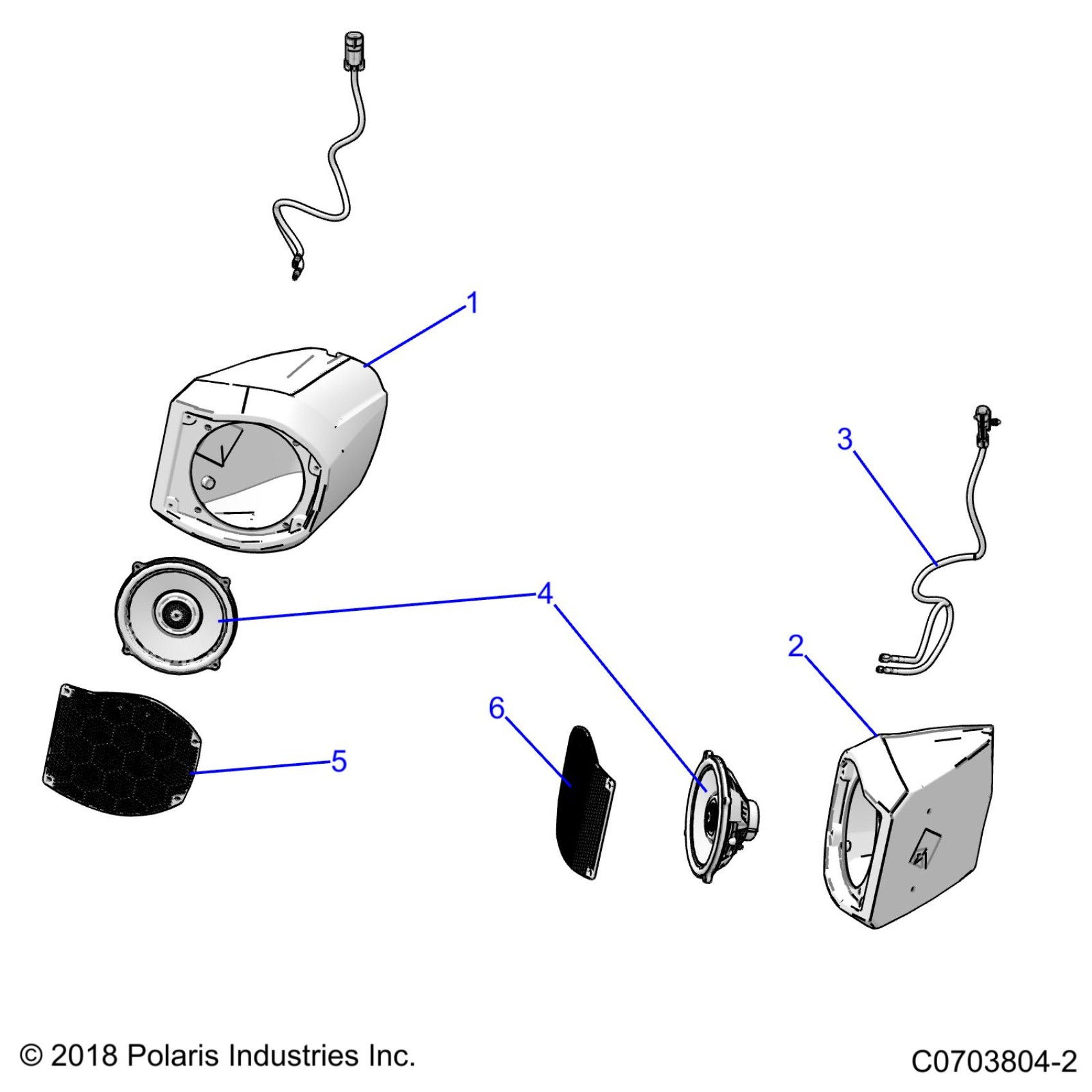 1

3

4

2

6

5

© 2018 Polaris Industries Inc.

C0703804-2