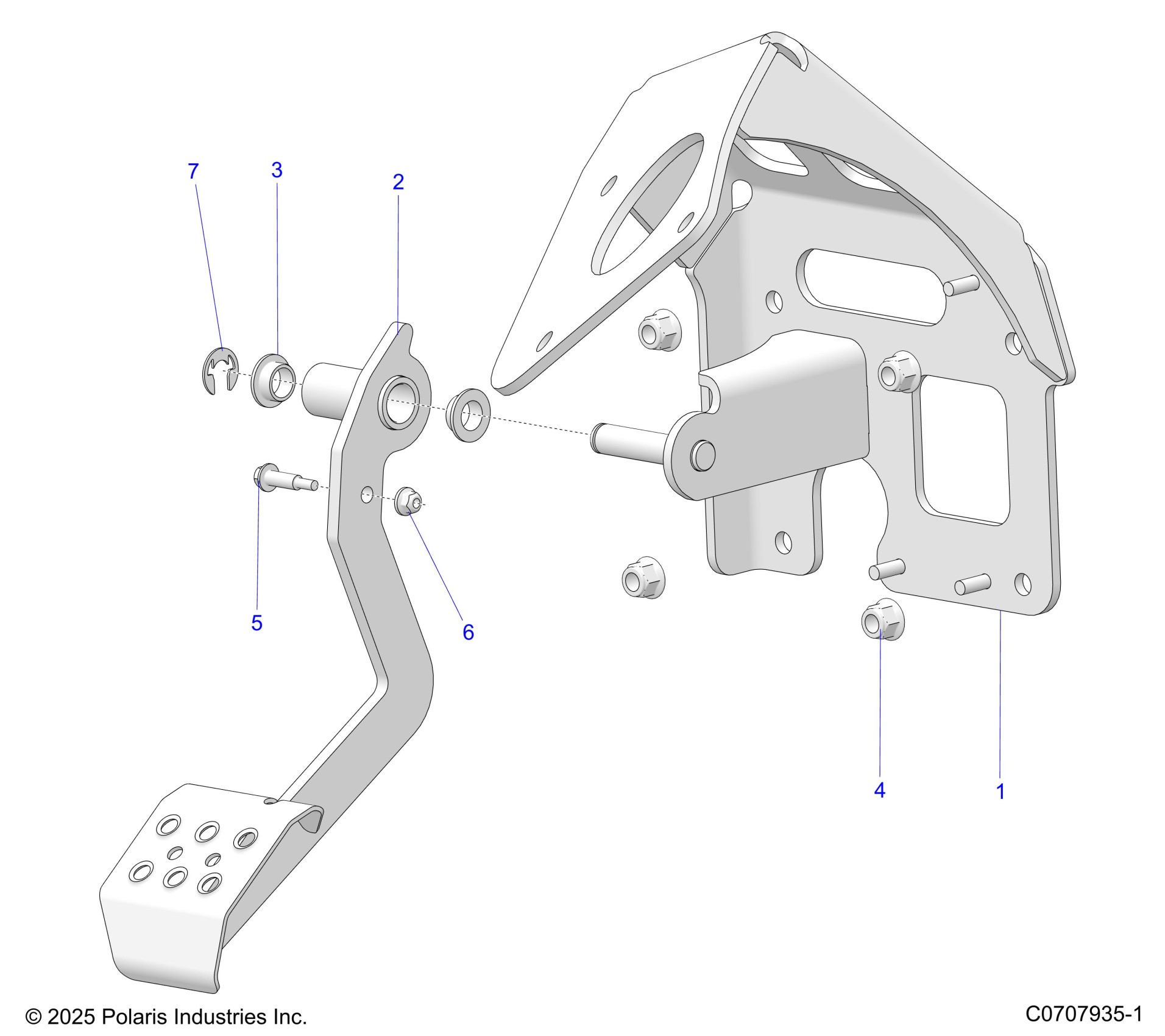 7
3
2
5
6
4
1
© 2025 Polaris Industries Inc.
C0707935-1