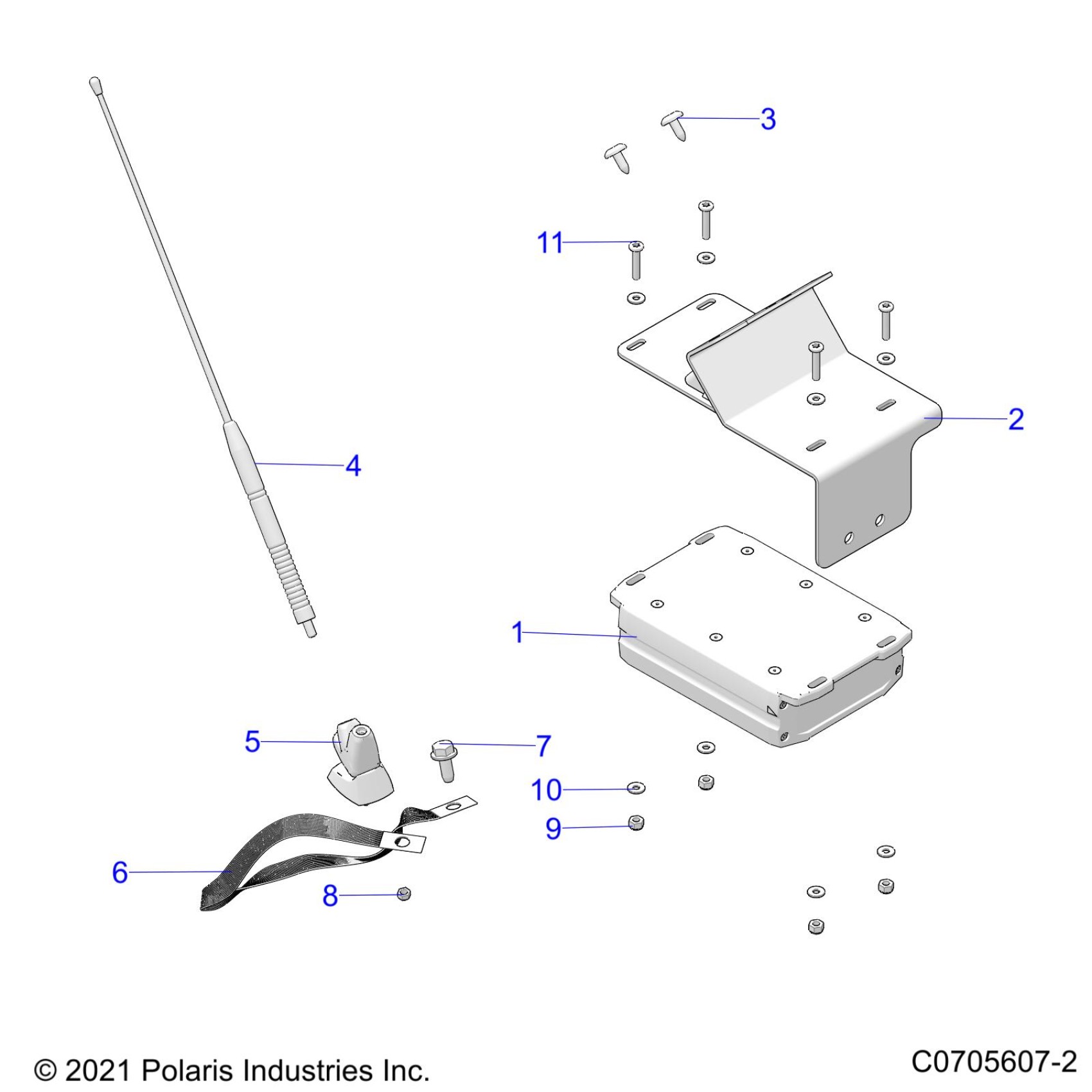 3

11

2

4

1

5

7

10

9

6

8

© 2021 Polaris Industries Inc.

C0705607-2