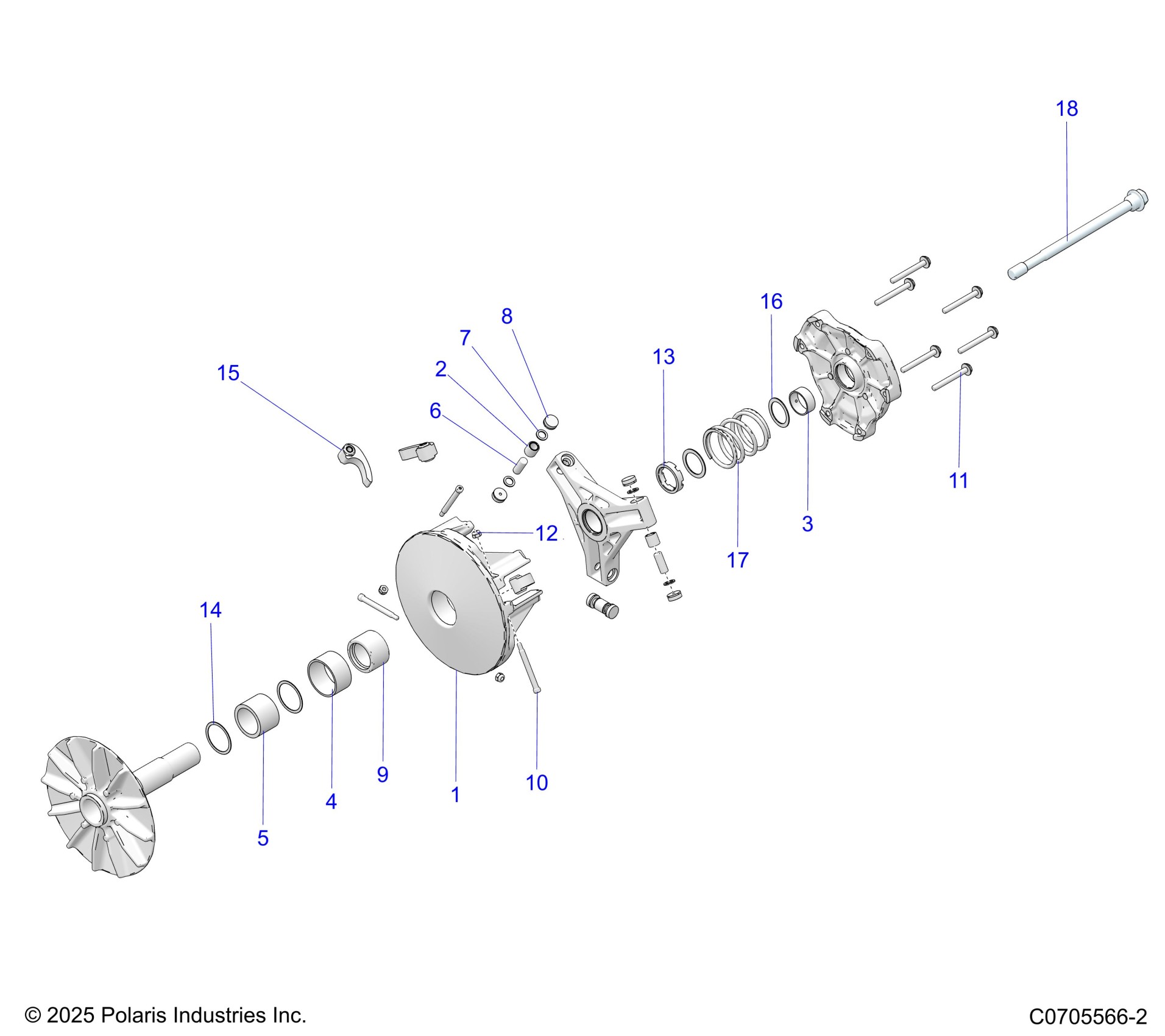 18

16

8

7

13

2

15

6

11

3

12

17

14

9

10

1

4

5

© 2025 Polaris Industries Inc.

C0705566-2