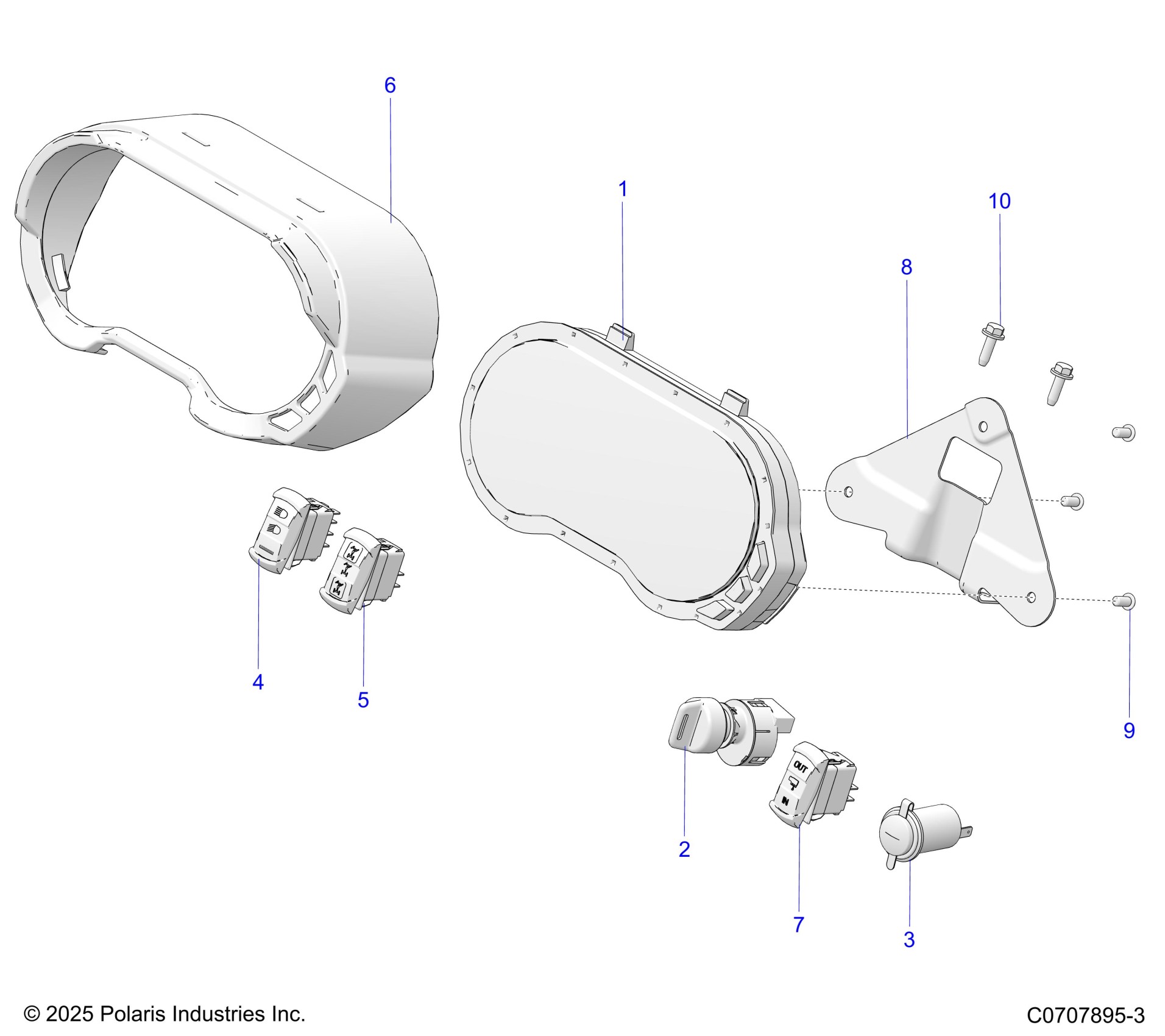 6

1

10

8

4

5

9

OUT

IN

2

7

3

© 2025 Polaris Industries Inc.

C0707895-3