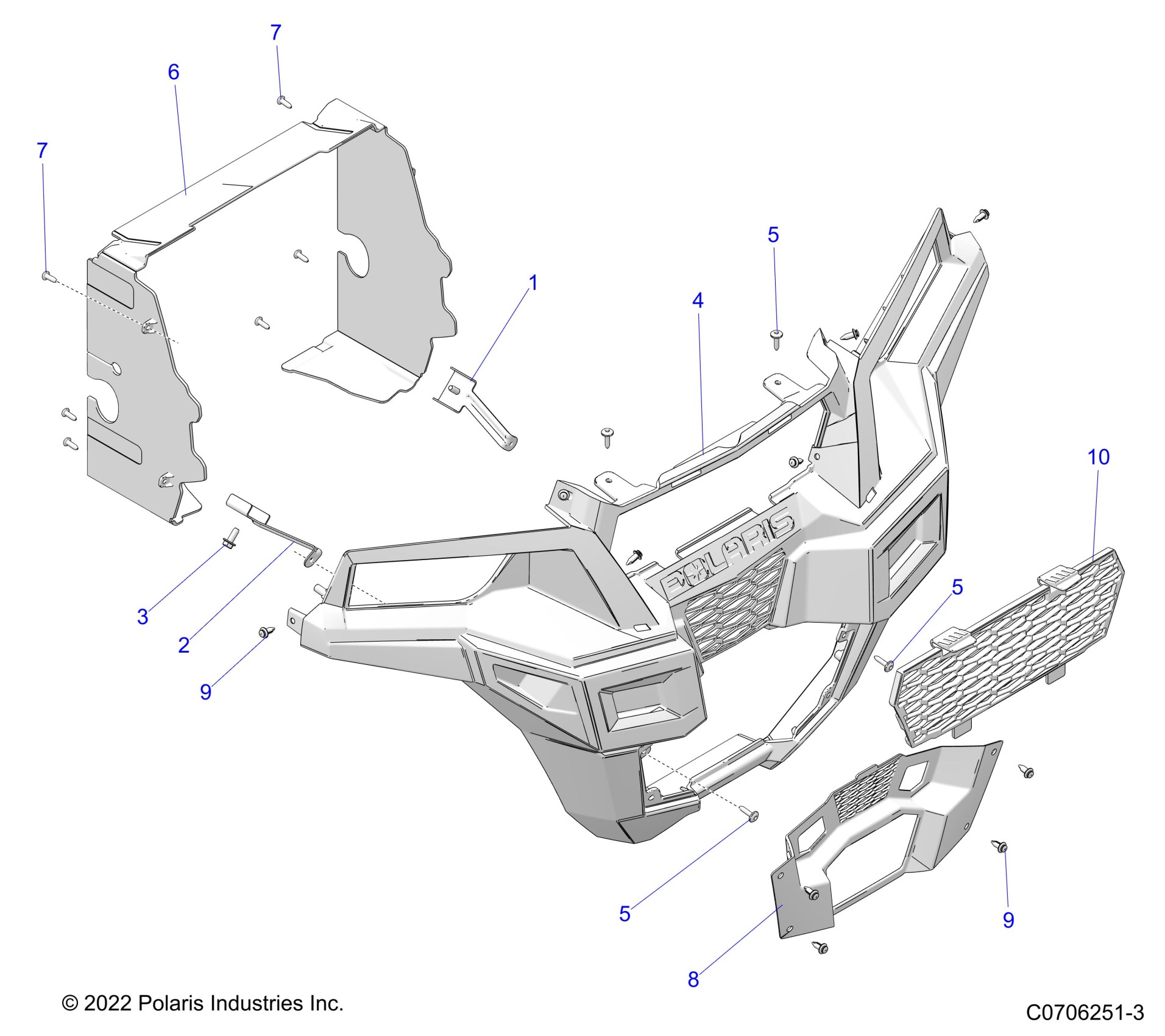 7
6
7
5
1
4
10
POLARIS
5
3
2
9
5
9
8
© 2022 Polaris Industries Inc.
C0706251-3