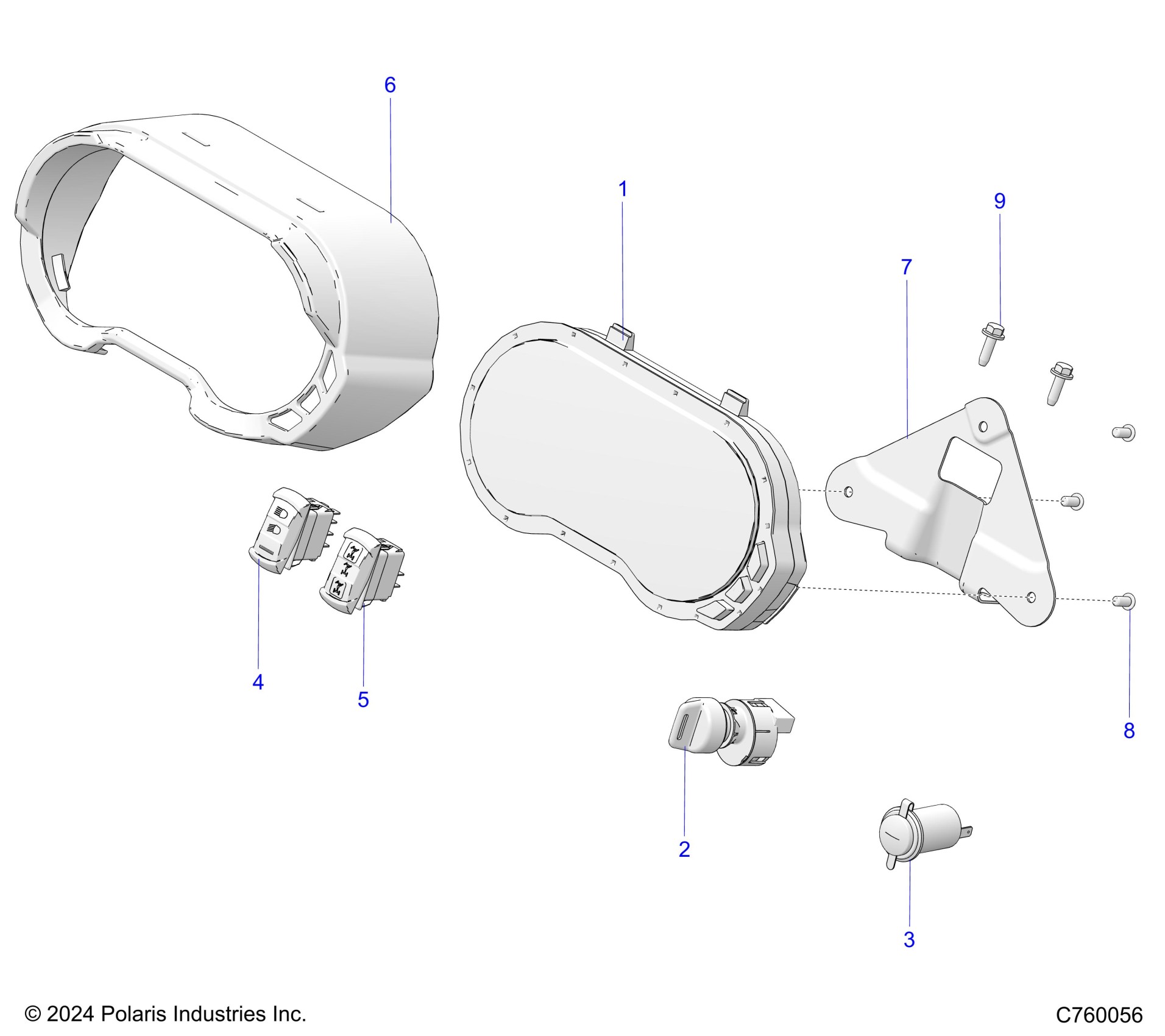 6
1
9
7
4
5
8
2
3
© 2024 Polaris Industries Inc.
C760056