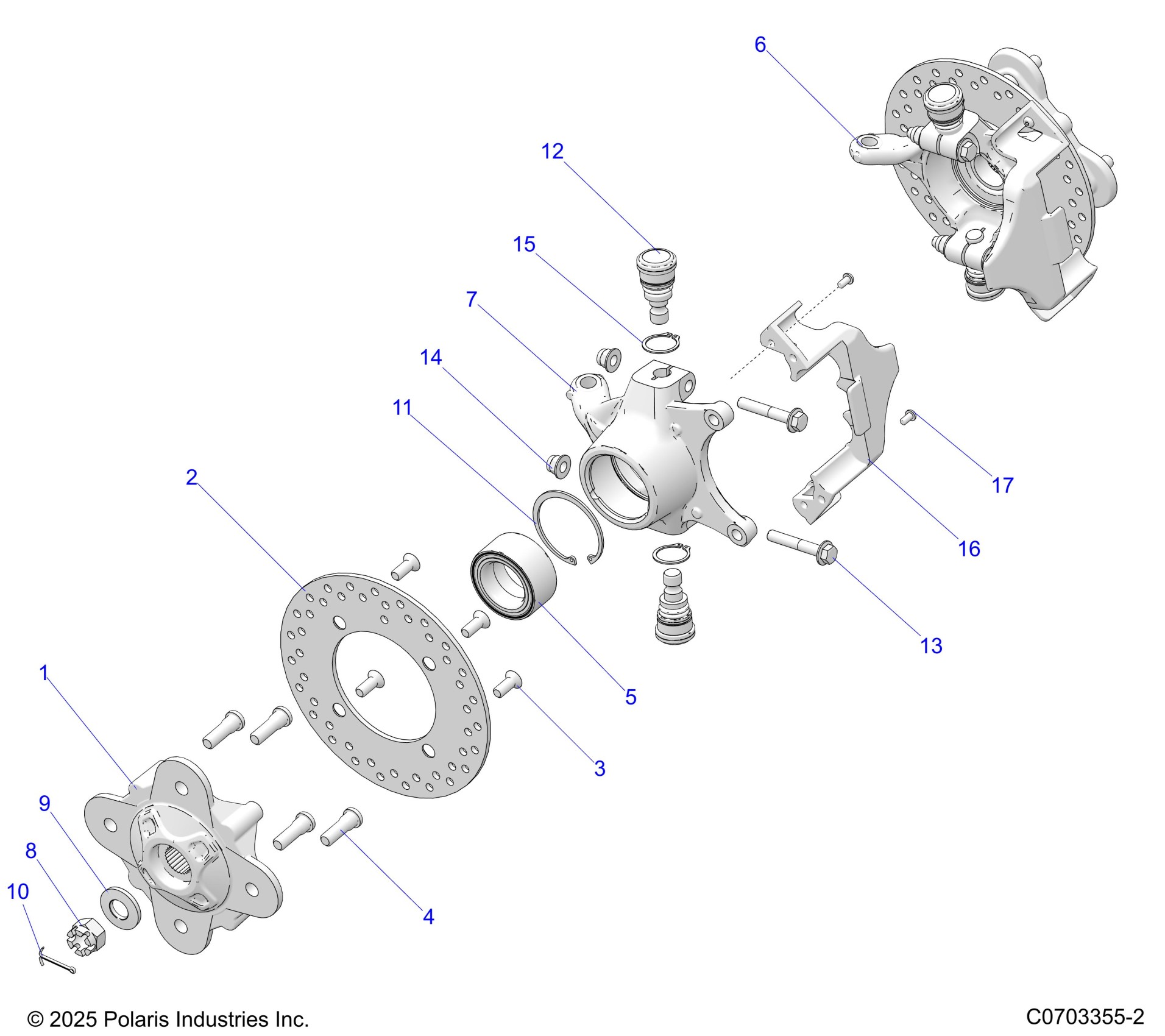 6

12

15

7

14

11

2

17

16

13

5

1

3

9

8

10

4

© 2025 Polaris Industries Inc.

C0703355-2