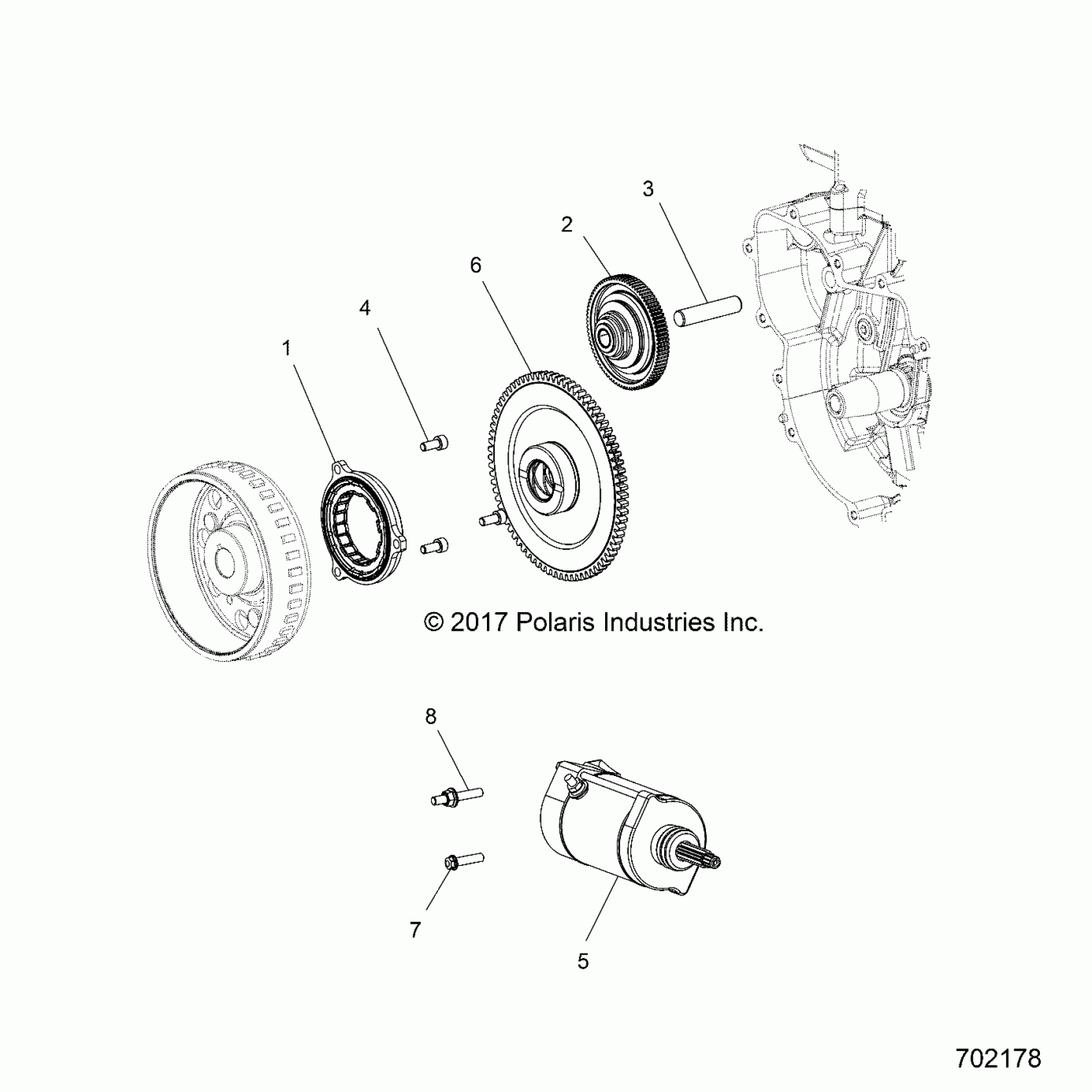 3

2

6

4

1

© 2017 Polaris Industries Inc.

8

7

5

702178