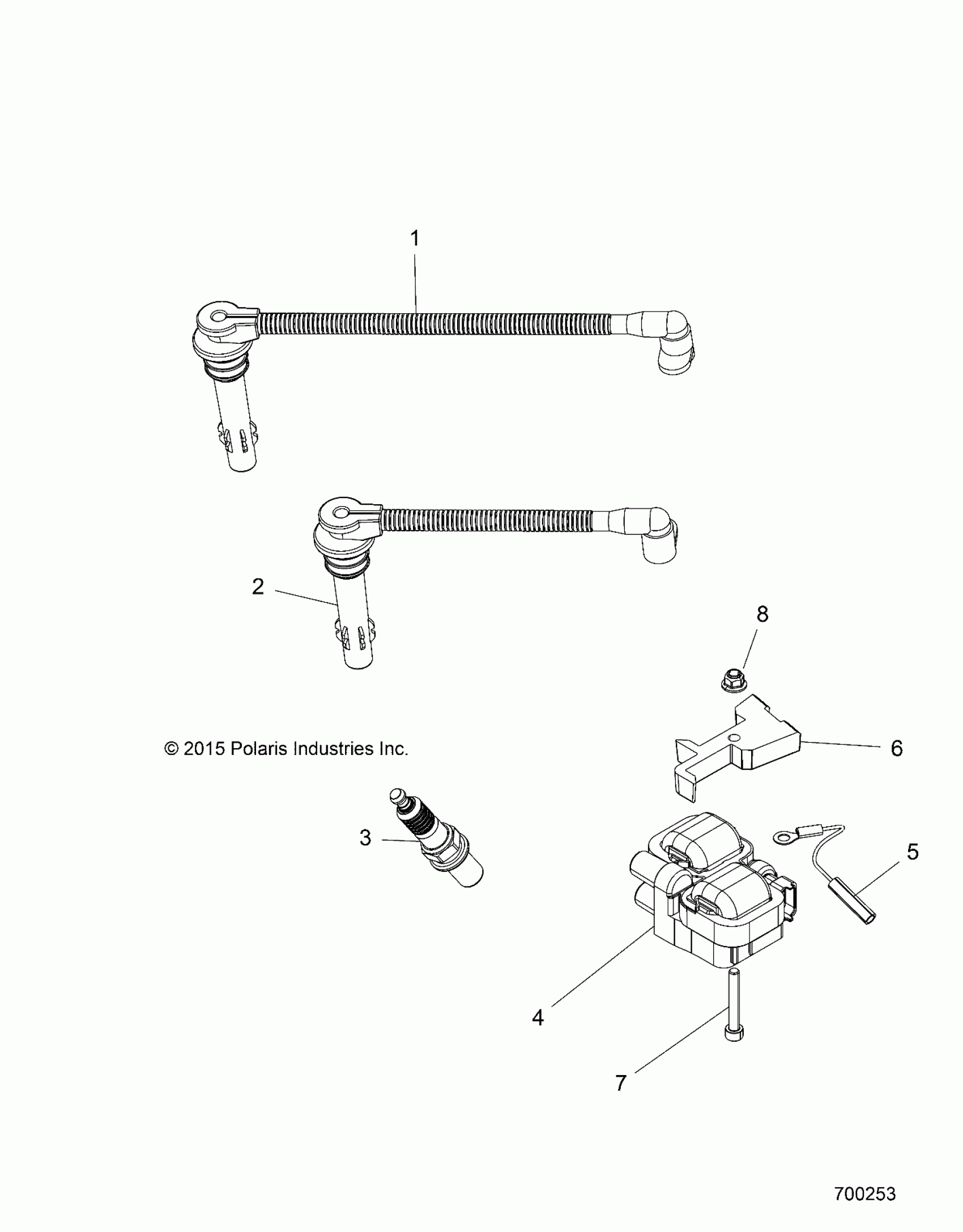 1

2

8

© 2015 Polaris Industries Inc.

6

3

5

4

7

700253