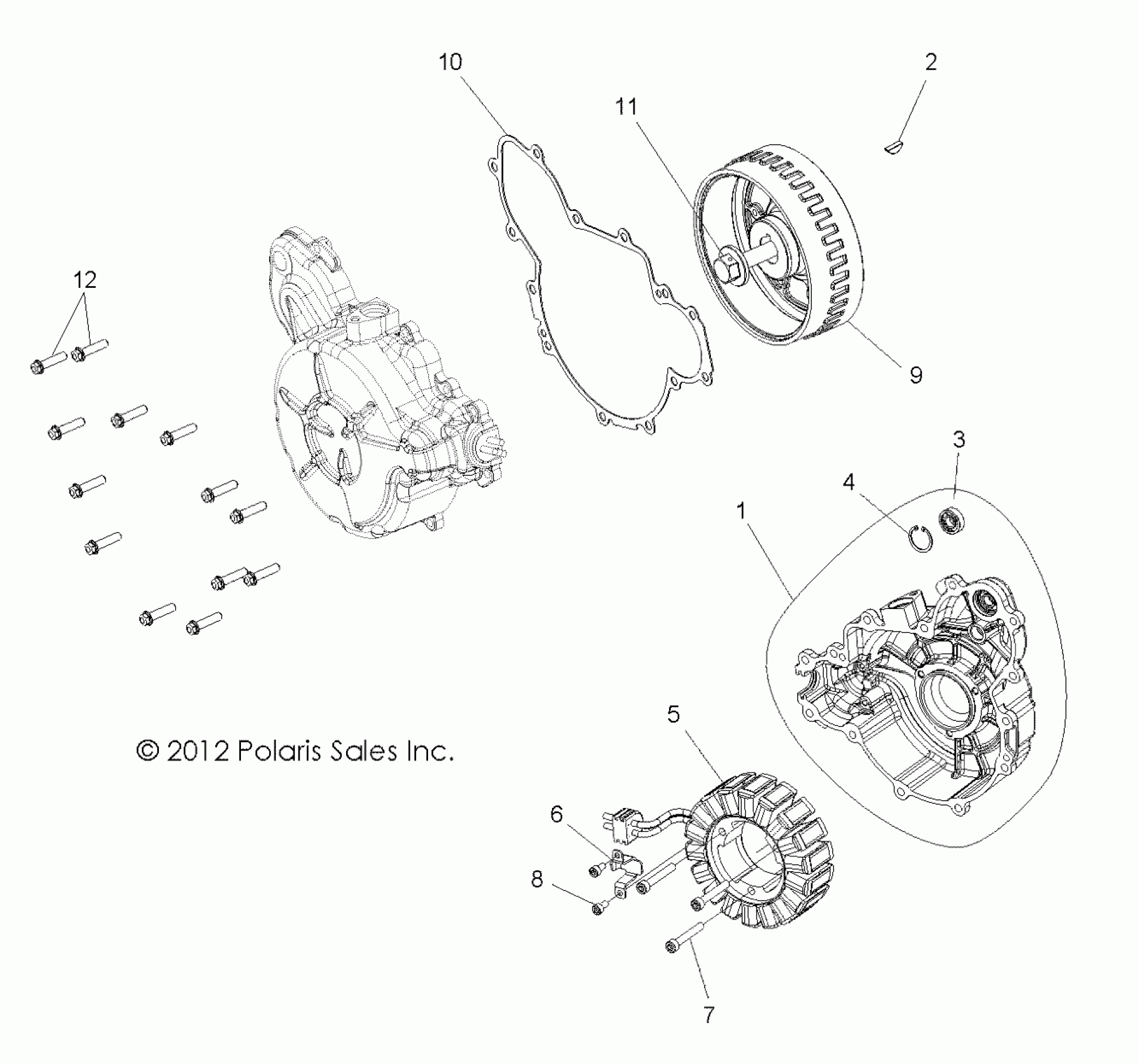 10
2
11
12
9
3
4
1
5
© 2012 Polaris Sales Inc.
6
8
7