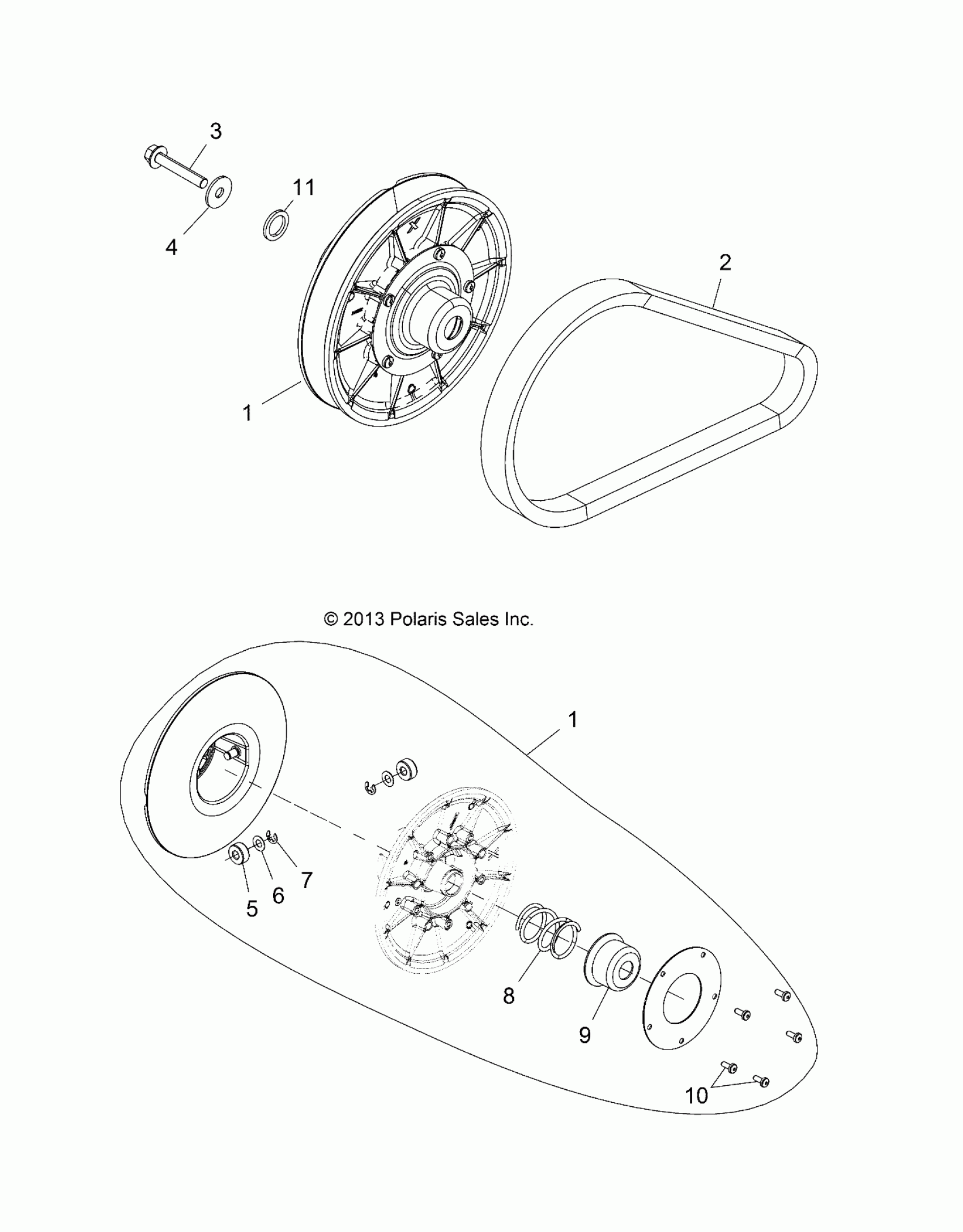 3
11
4
2
1
© 2013 Polaris Sales Inc.
1
5
6
7
8
9
10