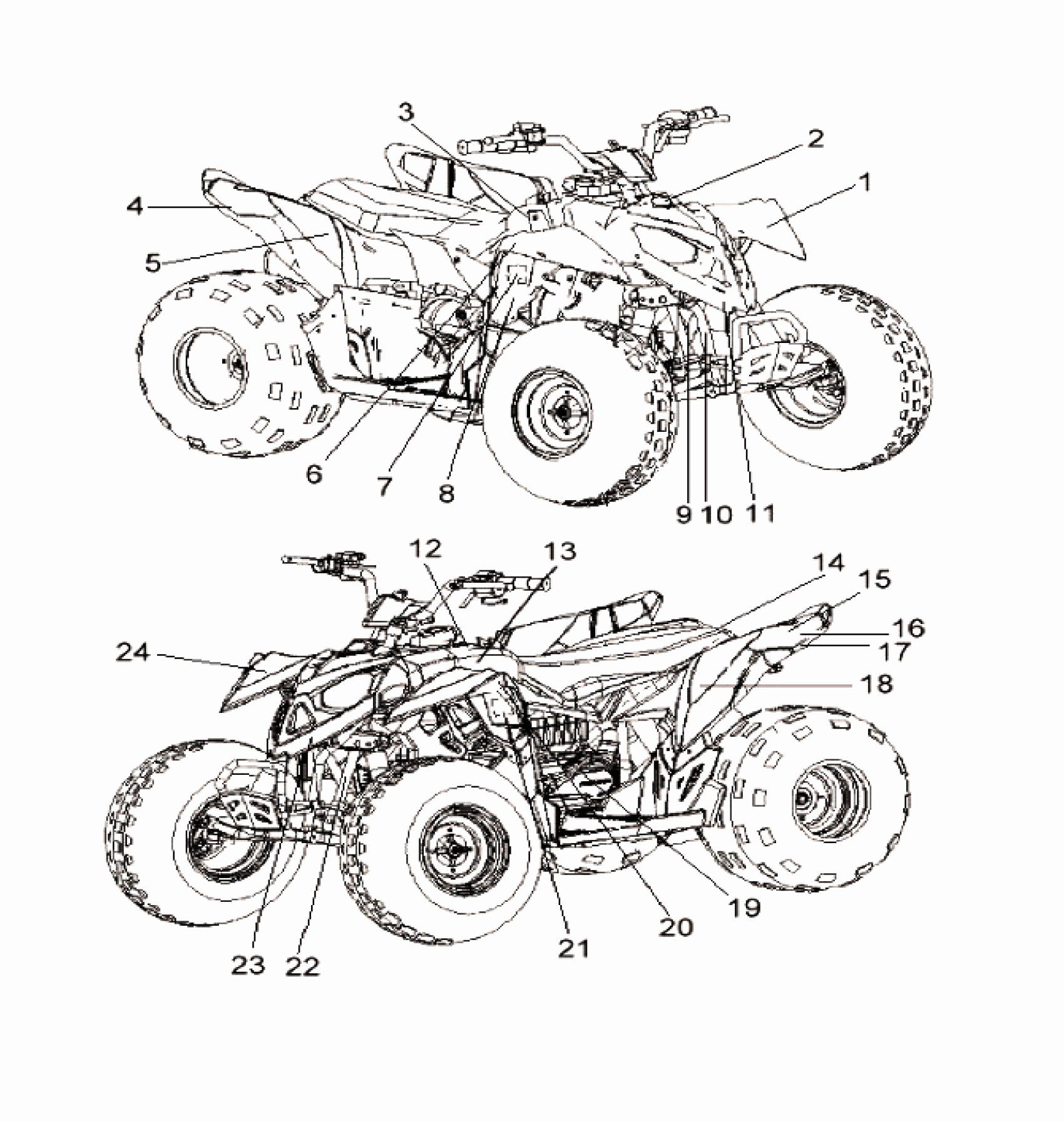 3
2
1
4
5
6
7
8
9
10
11
12
13
14
15
16
17
18
24
23
22
21
20
19