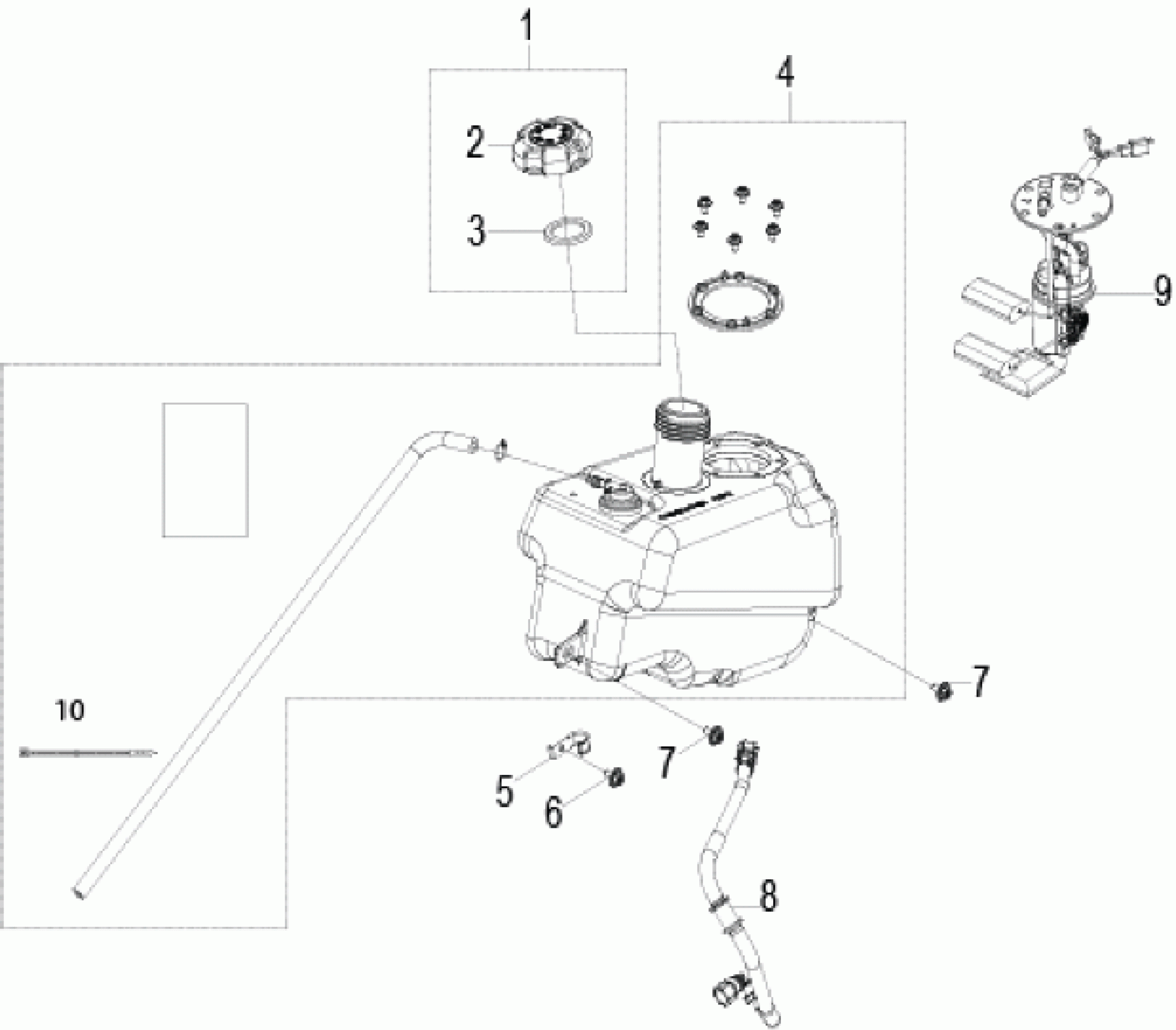 1
4
2
3
9
10
7
7
5
6
8