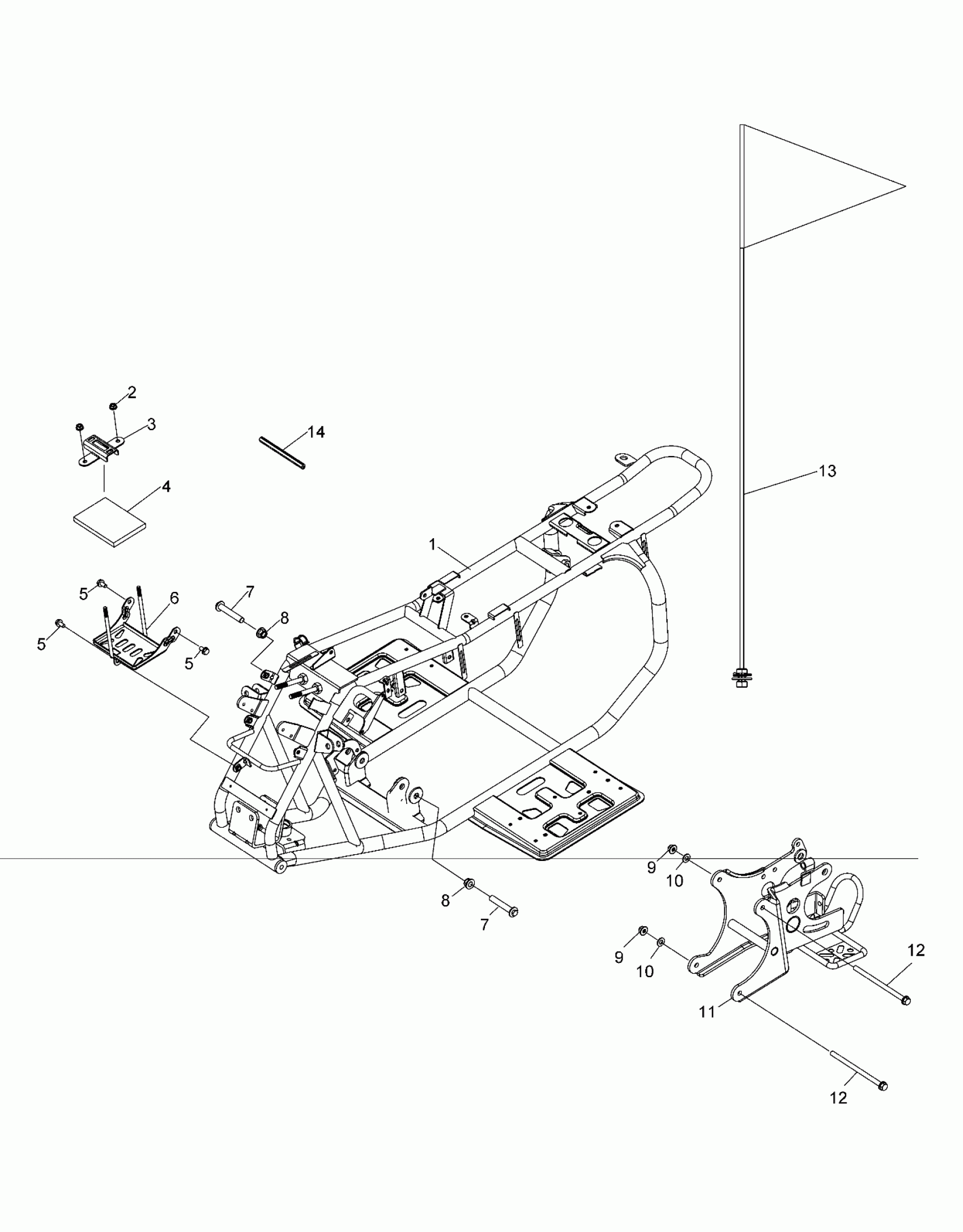 2
3
14
4
13
1
5
6
7
8
5
5
9
10
8
7
9
10
12
11
12