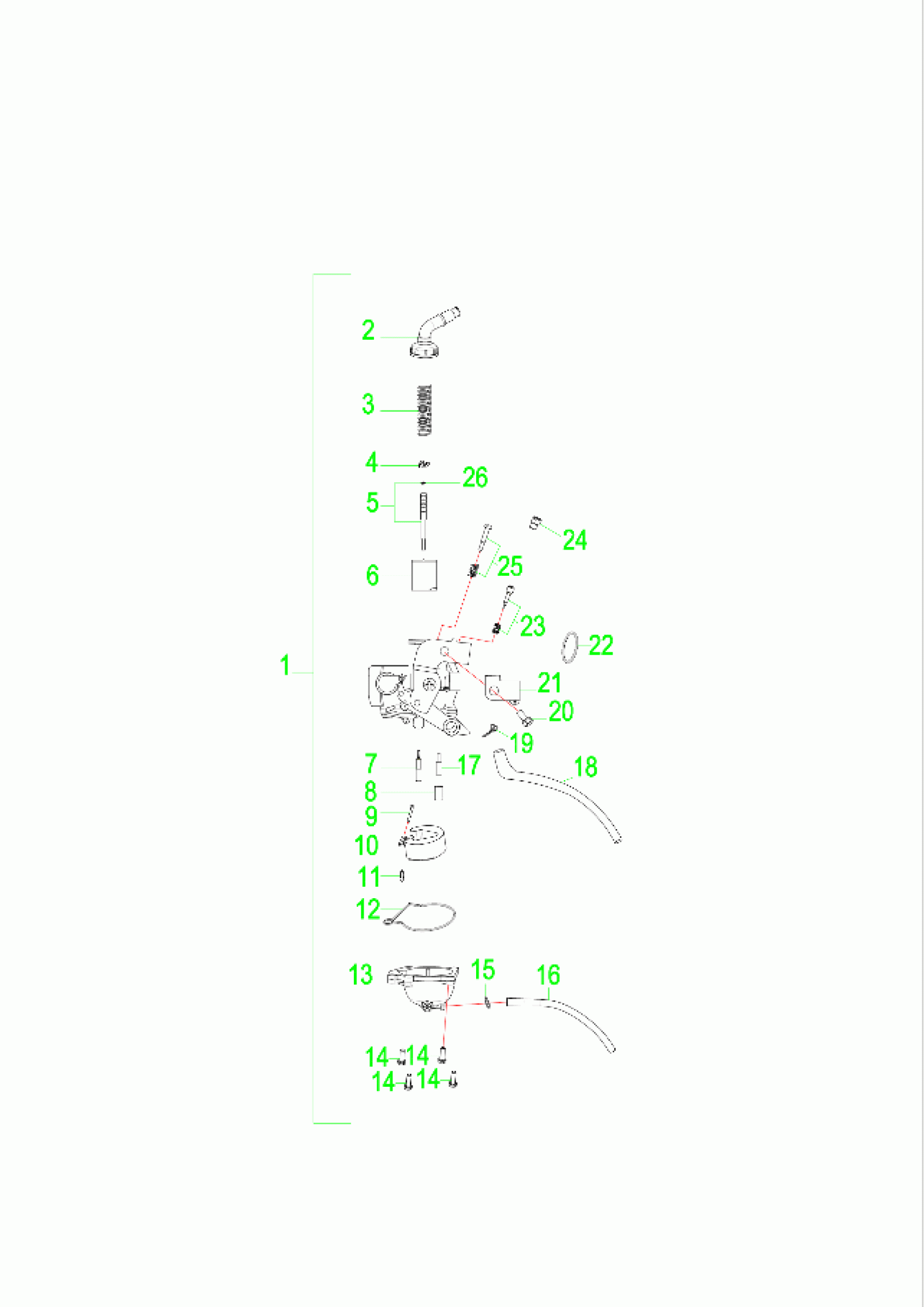 2
3
4
26
5
24
25
6
23
22
1
21
20
19
7
17
18
8
9
10
11
12
13
15
16
14
14
14
14