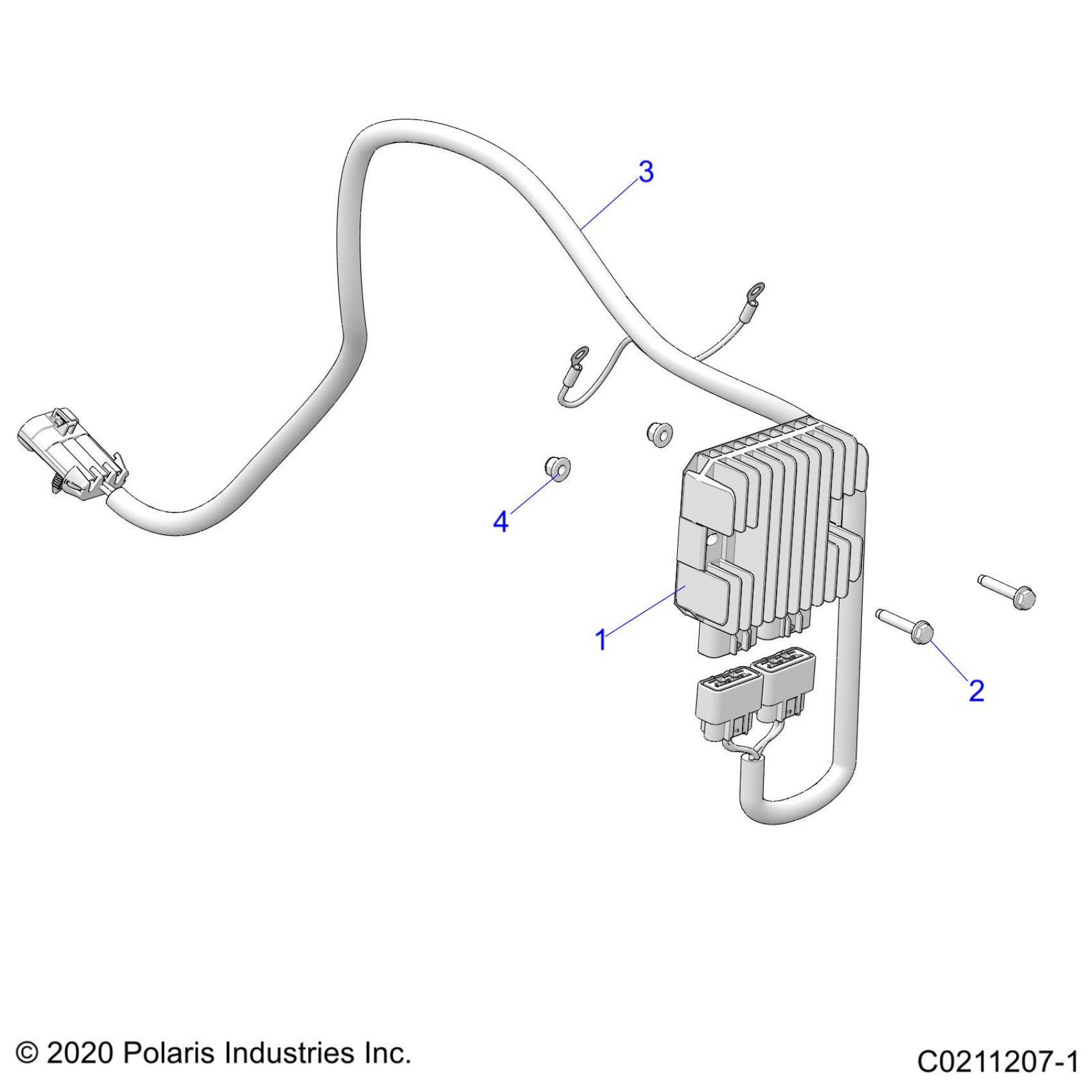 3

4

1

2

© 2020 Polaris Industries Inc.

C0211207-1