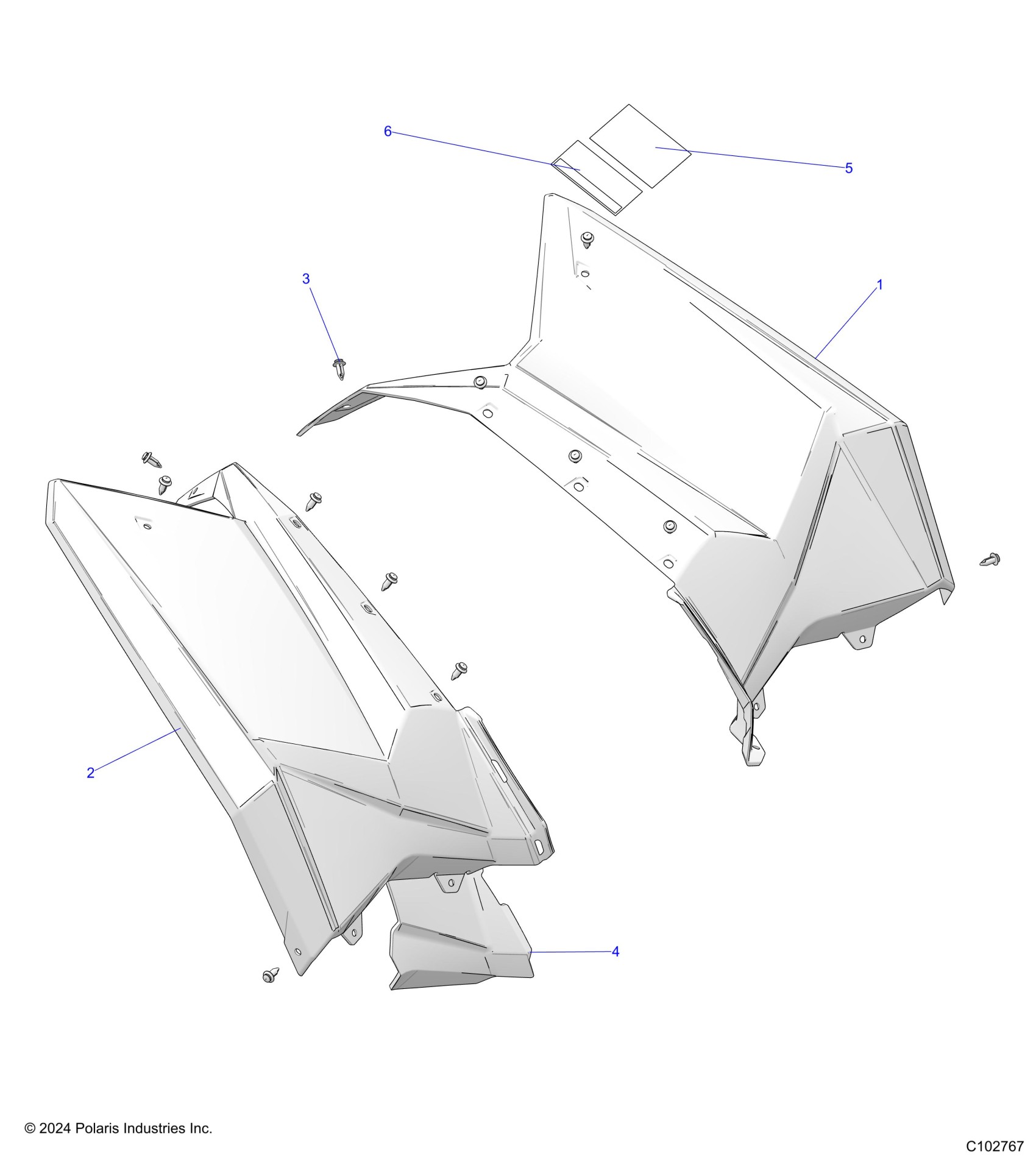 6

5

3

1

2

4

© 2024 Polaris Industries Inc.

C102767