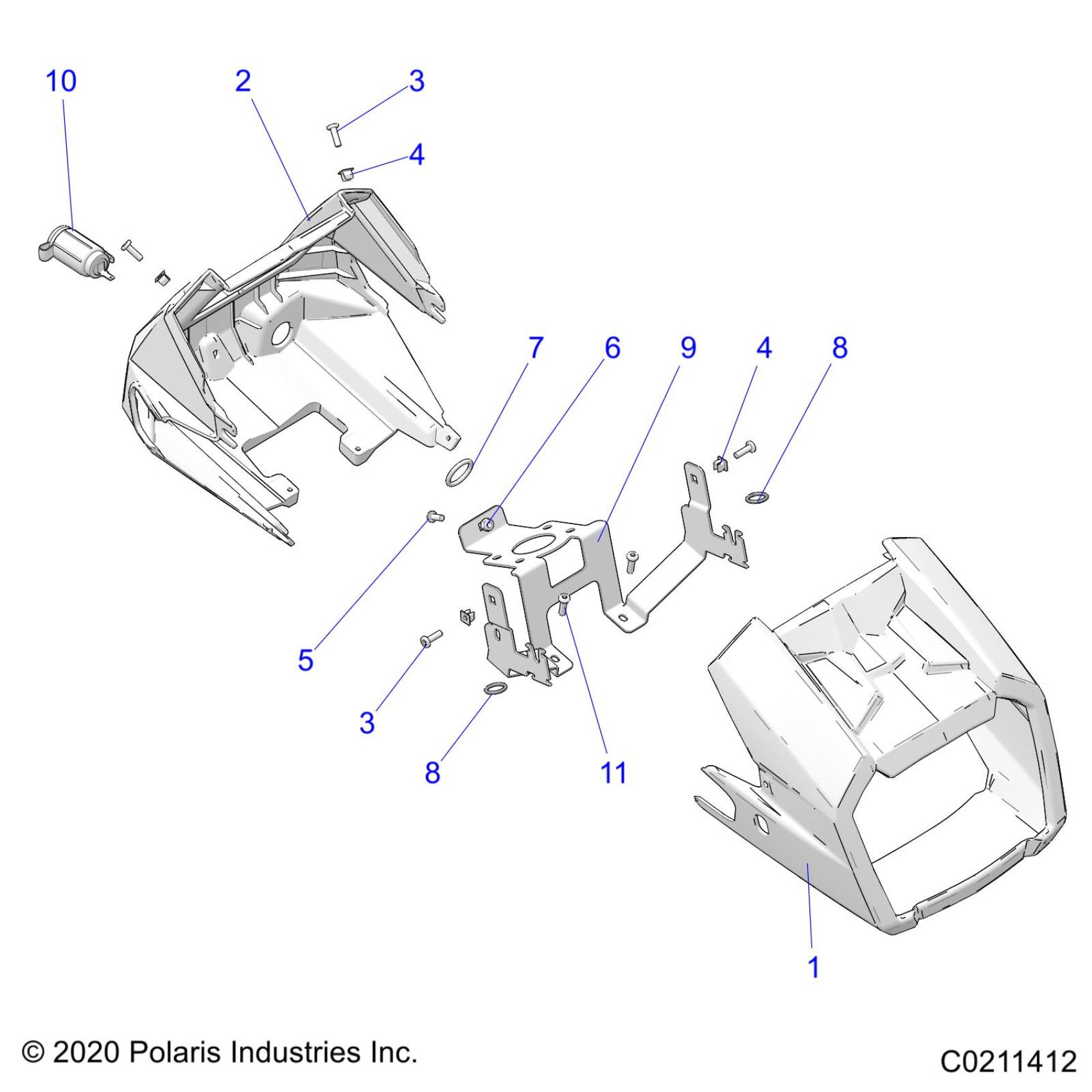 10
2
3
4
7
6
9
4
8
5
3
8
11
1

© 2020 Polaris Industries Inc.
C0211412