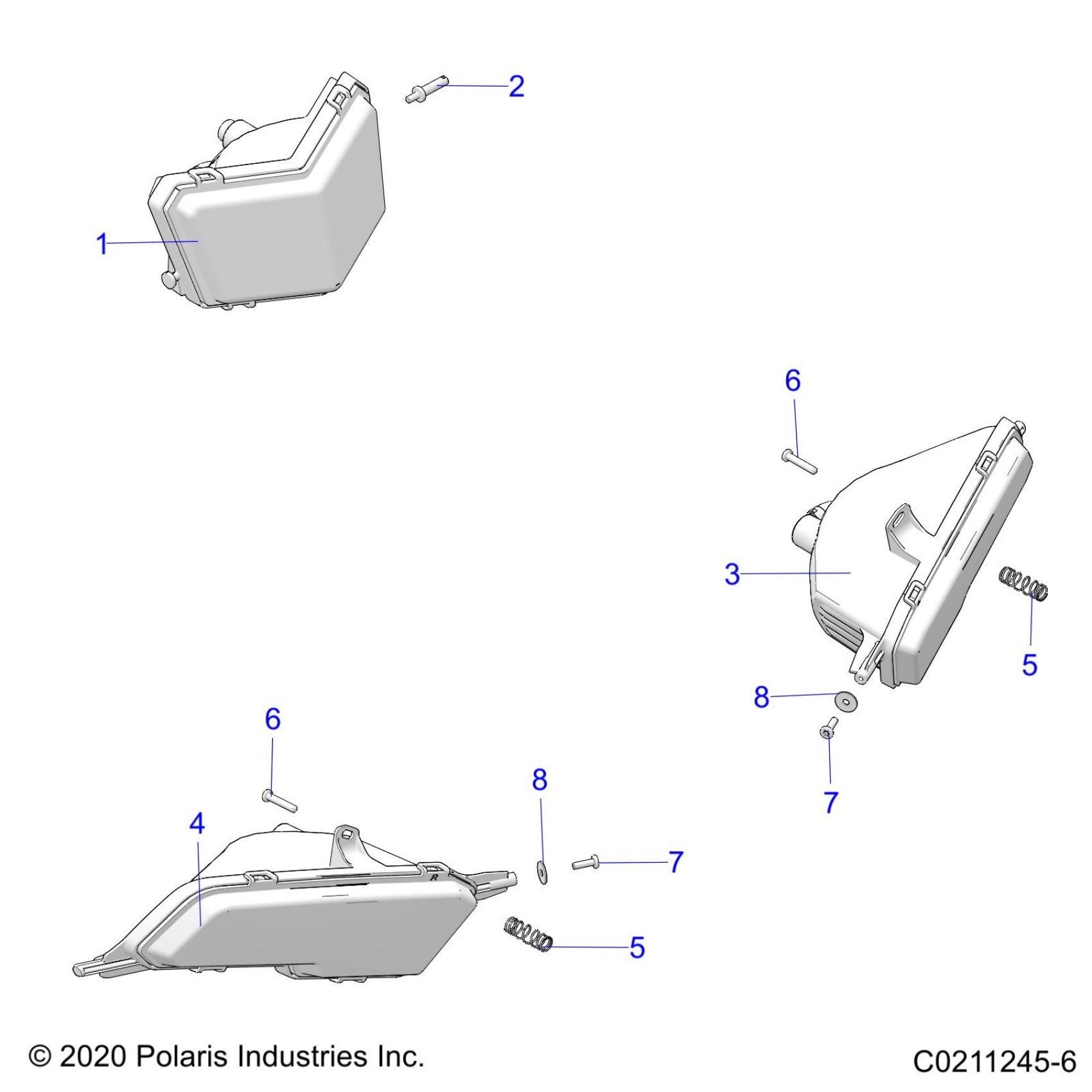 2

1

6

3

5

8

7

6

8

4

7

5

R

© 2020 Polaris Industries Inc.

C0211245-6