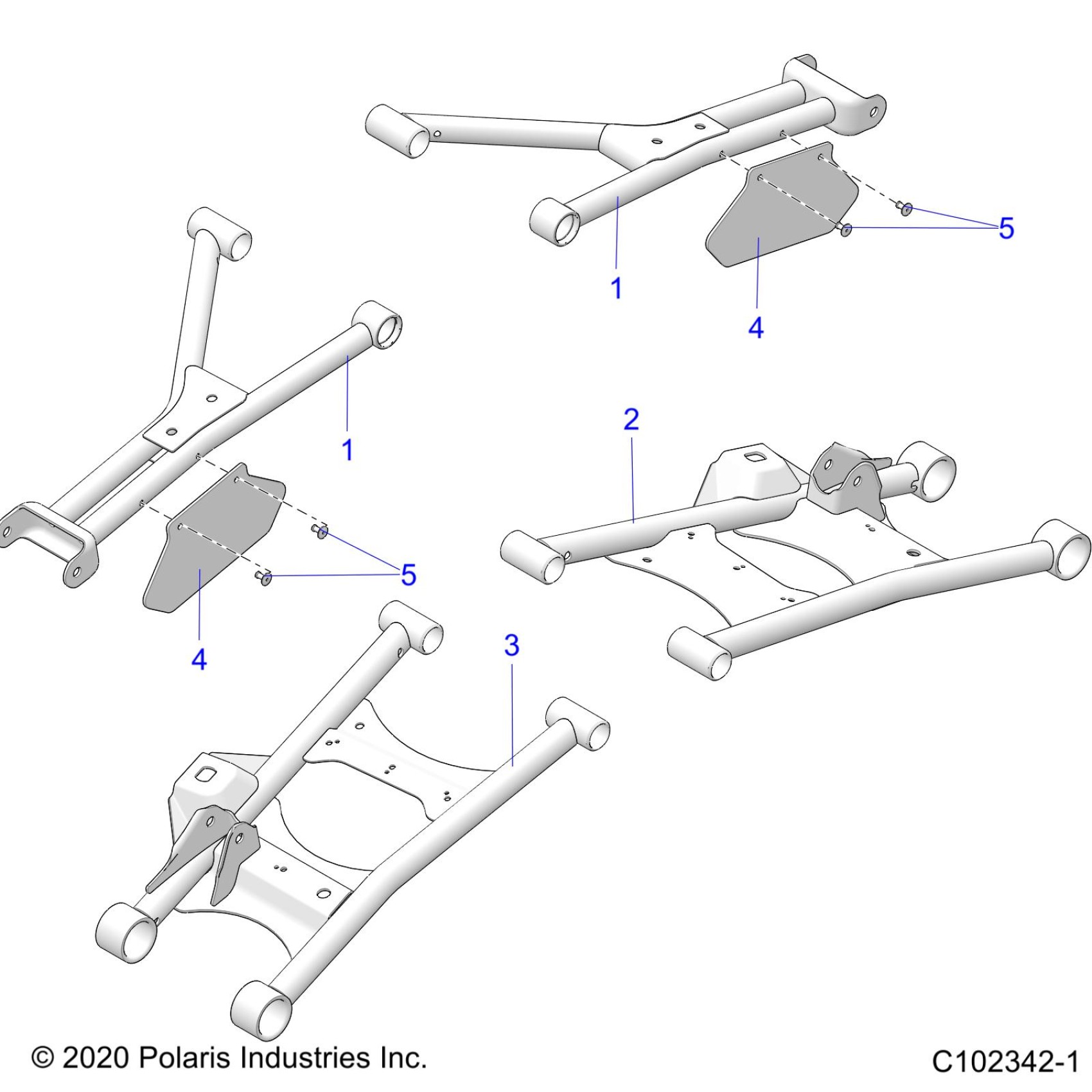 5

1

4

1

2

5

4

3

© 2020 Polaris Industries Inc.

C102342-1