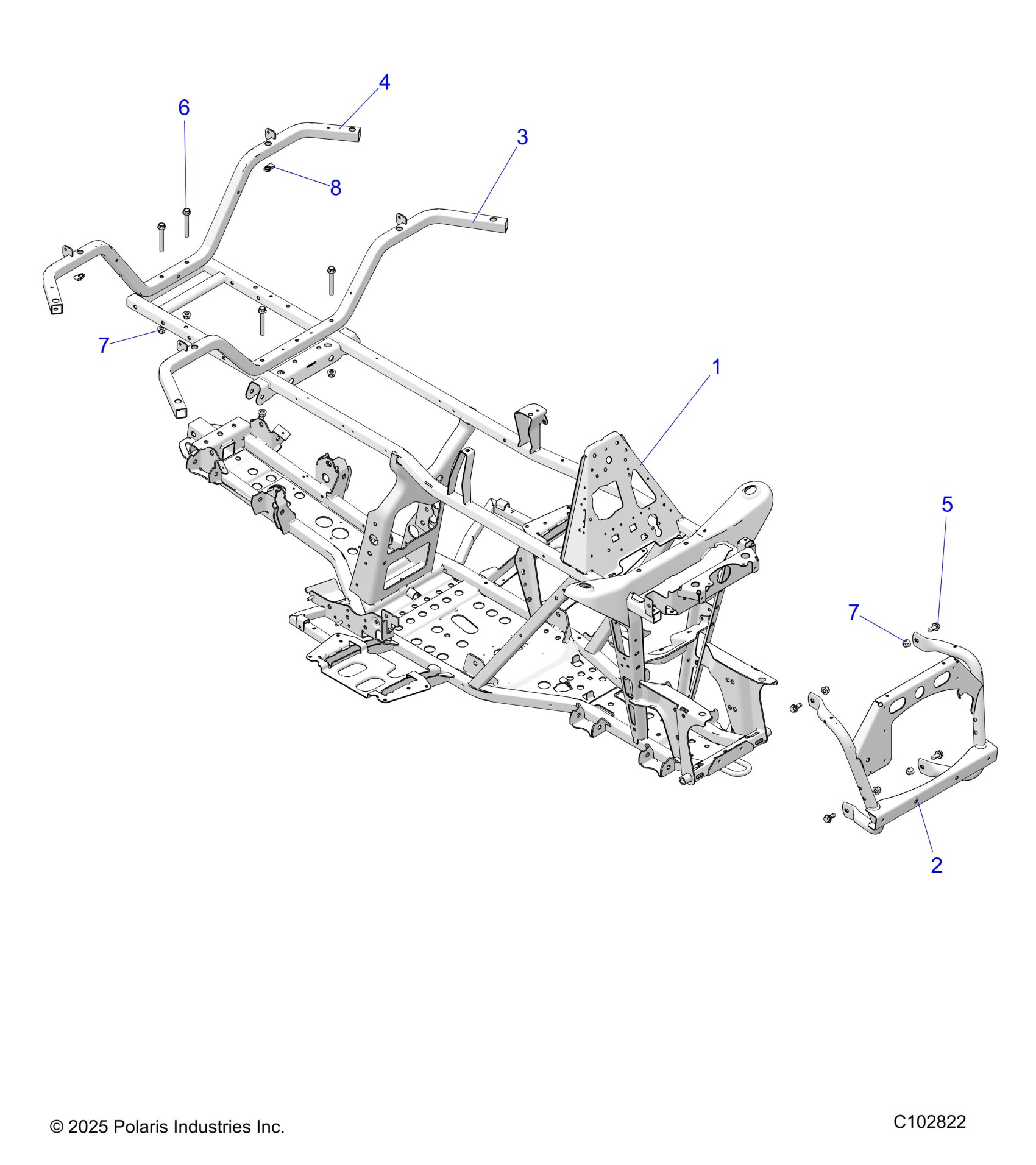 4
6
3
8
7
1
5
7
2
© 2025 Polaris Industries Inc.
C102822