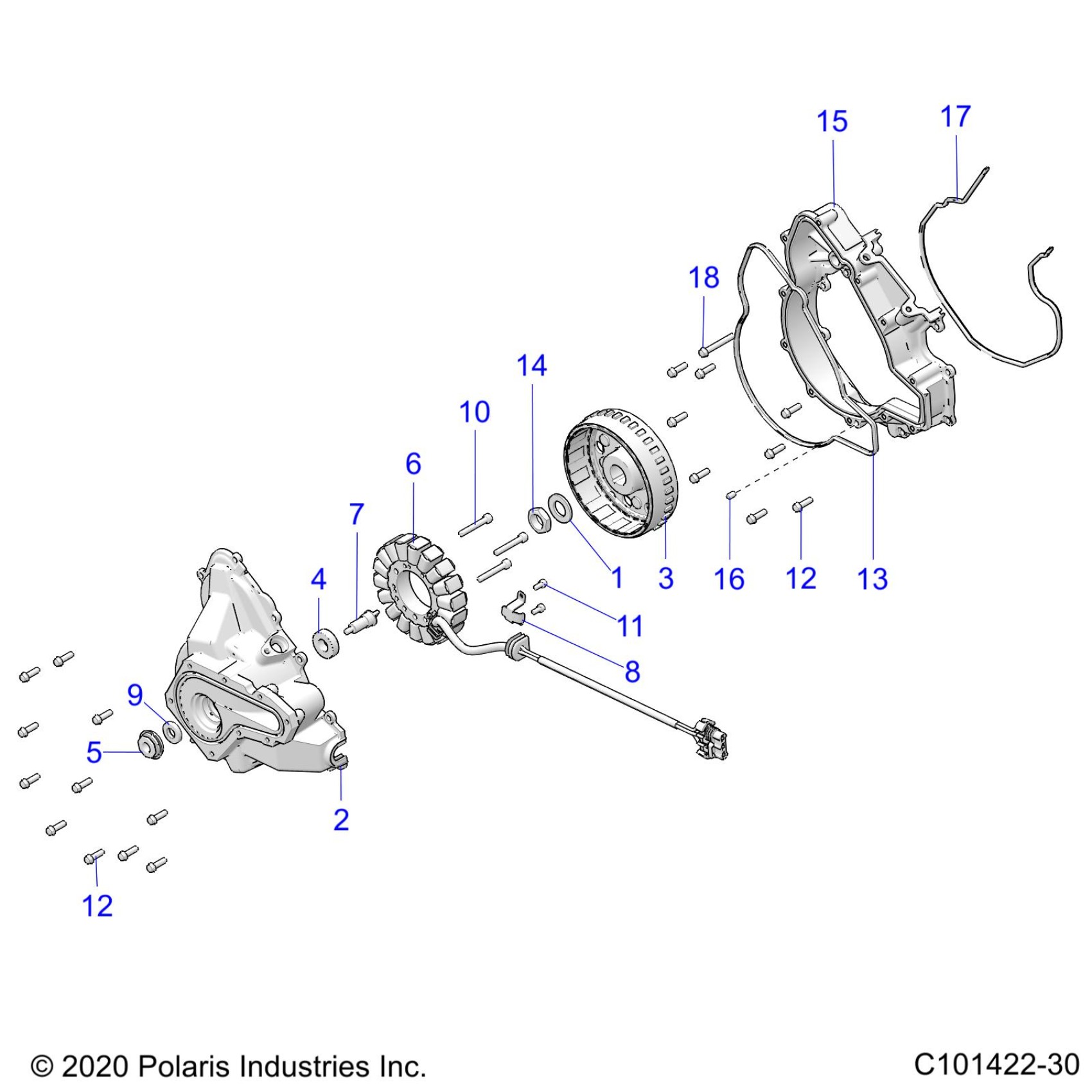 15
17
18
14
10
6
7
4
1
3
16
12
13
11
8
9
5
2
12

© 2020 Polaris Industries Inc.
C101422-30