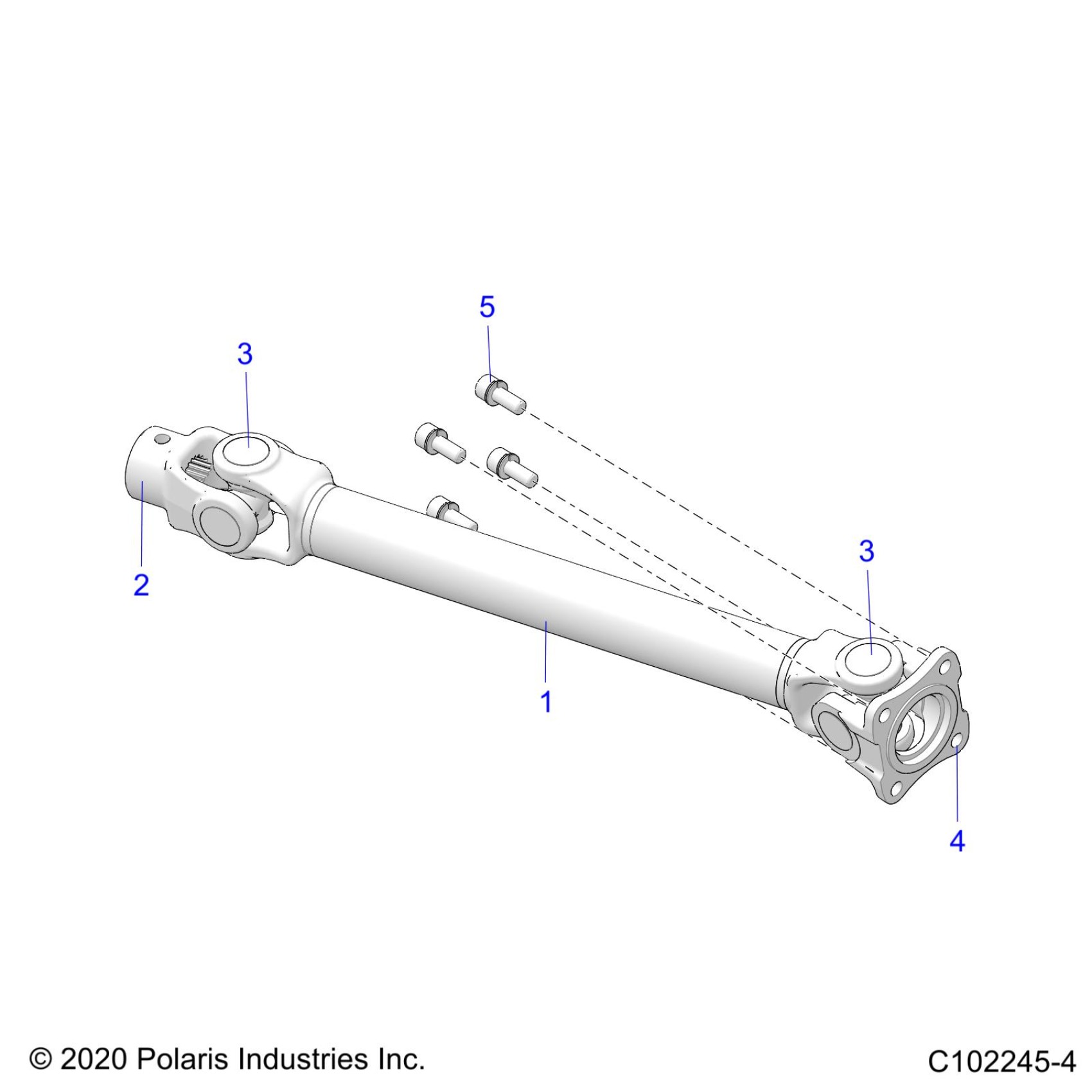 5
3
2
3
1
4
© 2020 Polaris Industries Inc.
C102245-4