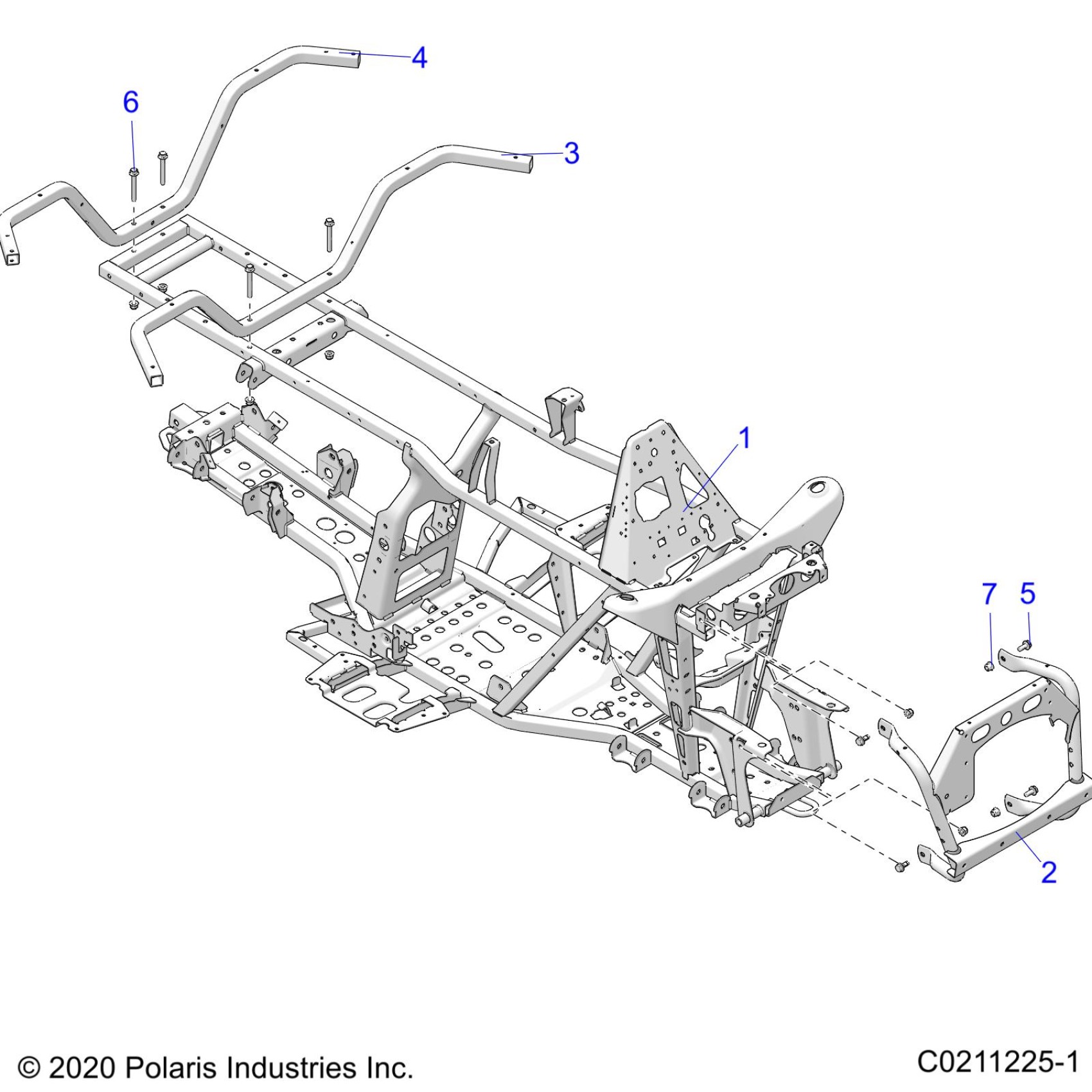 4

6

3

1

7 5

2

© 2020 Polaris Industries Inc.

C0211225-1