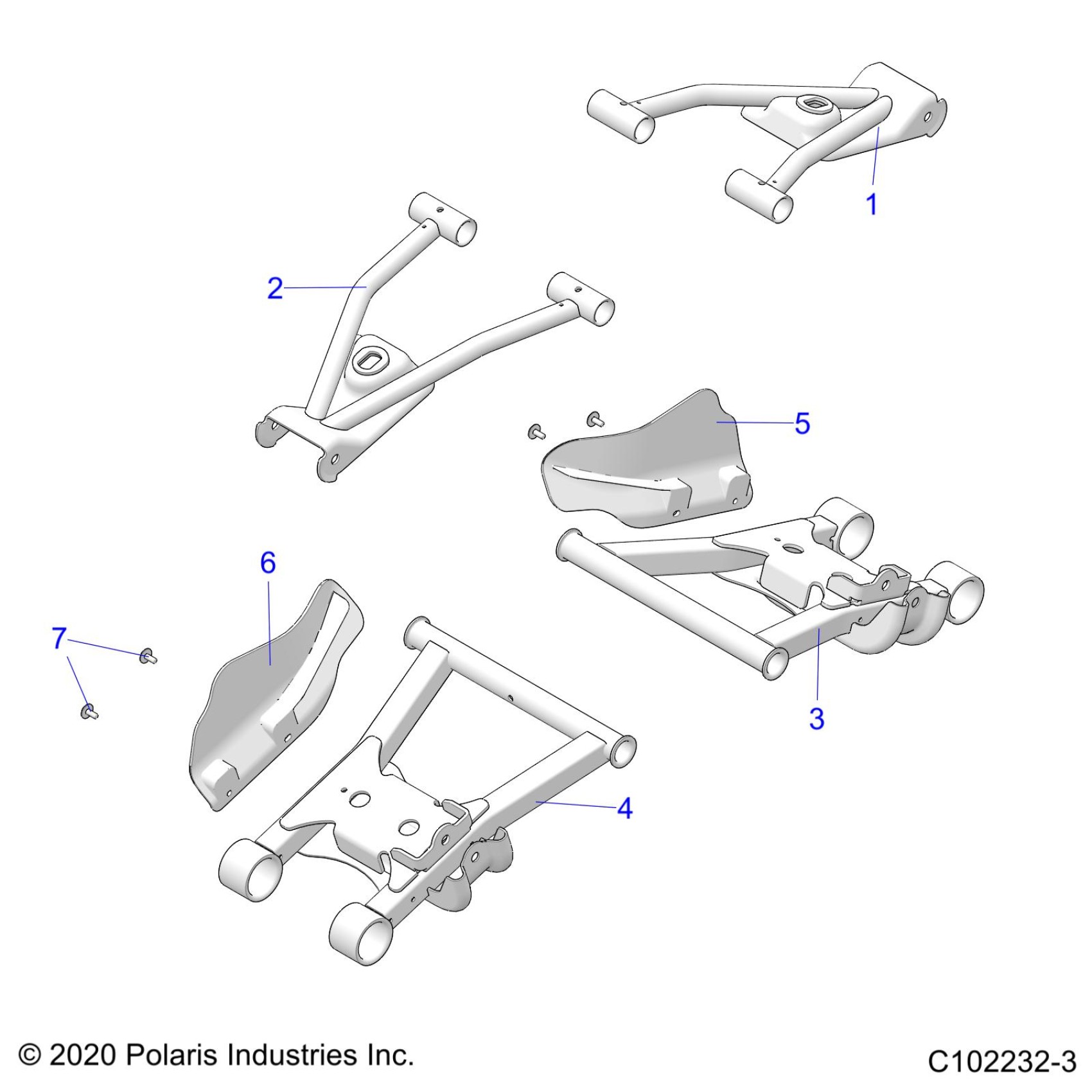 1

2

5

6

7

3

4

© 2020 Polaris Industries Inc.

C102232-3