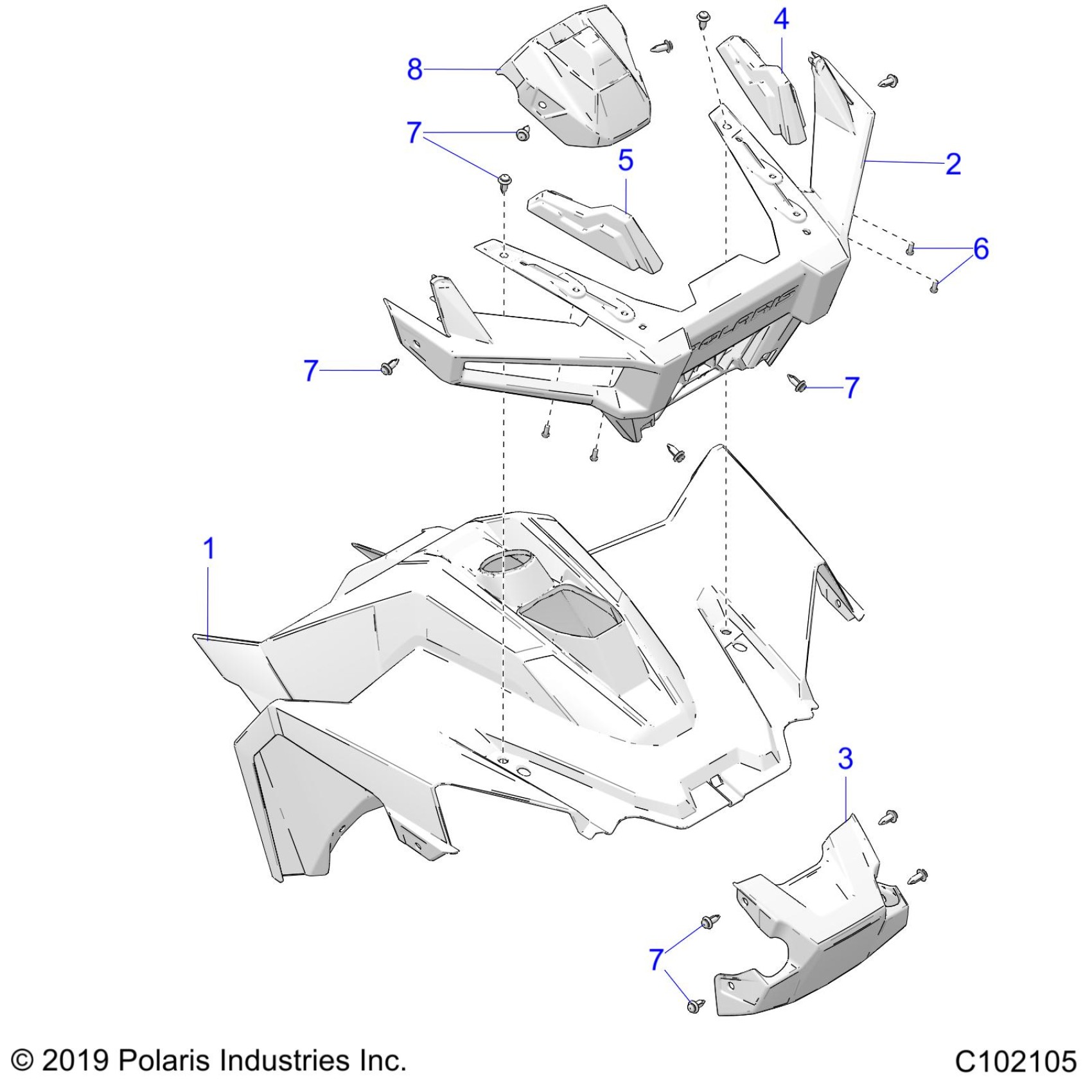 4
8
7
5
2
6
POLARIS
7
7
1
3
7
© 2019 Polaris Industries Inc.
C102105