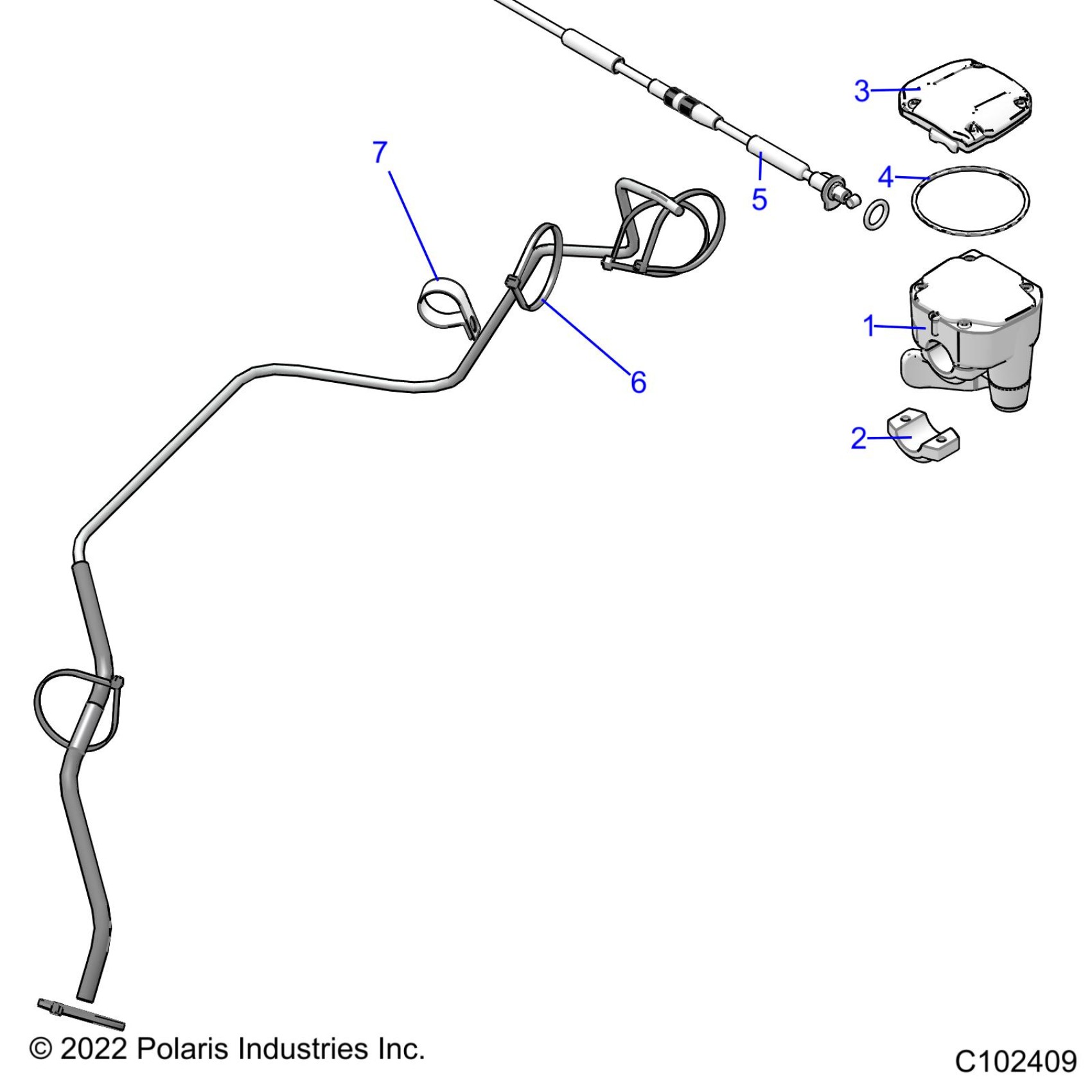 3

7

4

5

1

6

2

© 2022 Polaris Industries Inc.

C102409