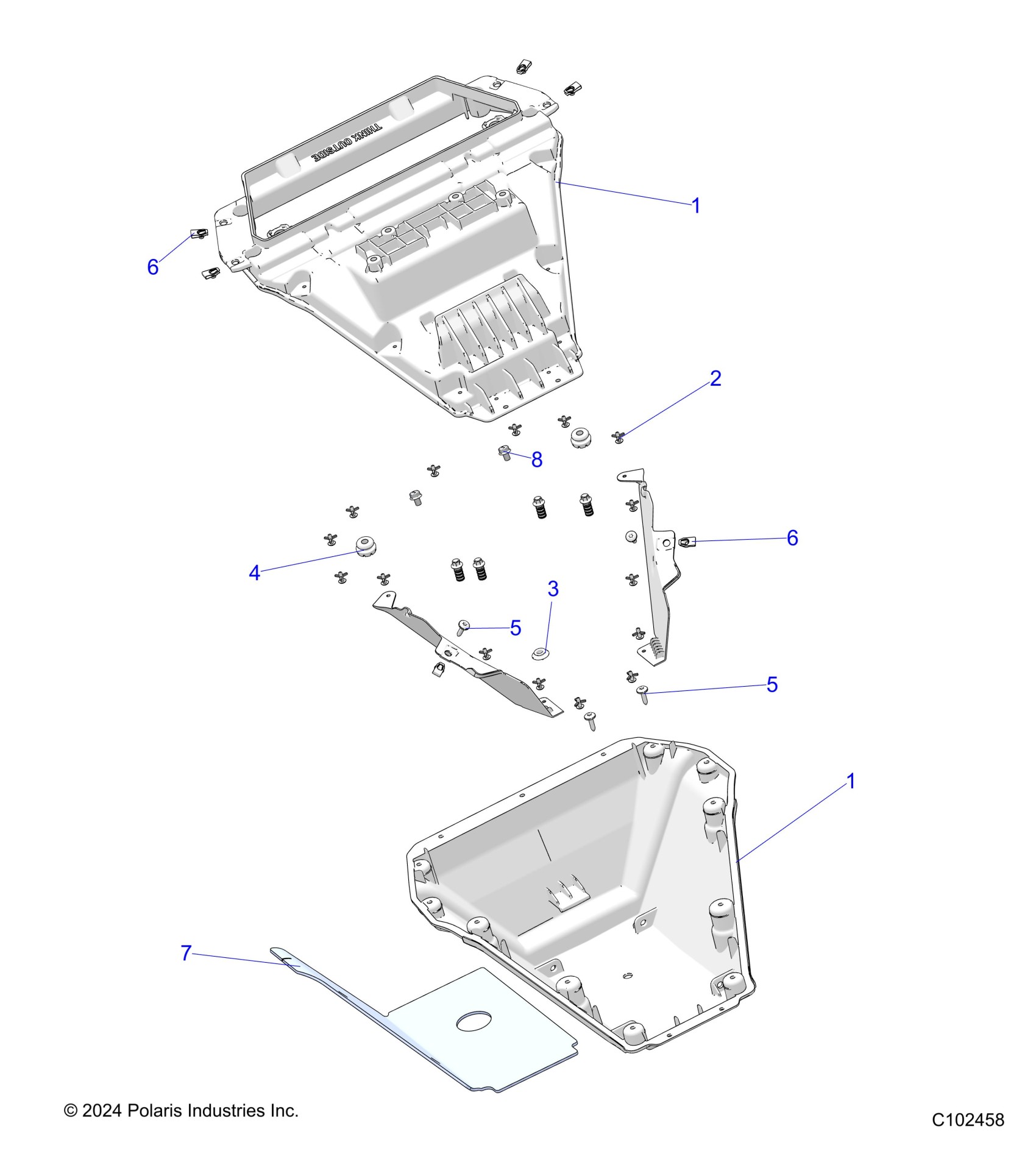 THINK OUTSIDE

1

6

2

8

6

4

3

5

5

1

7

© 2024 Polaris Industries Inc.

C102458