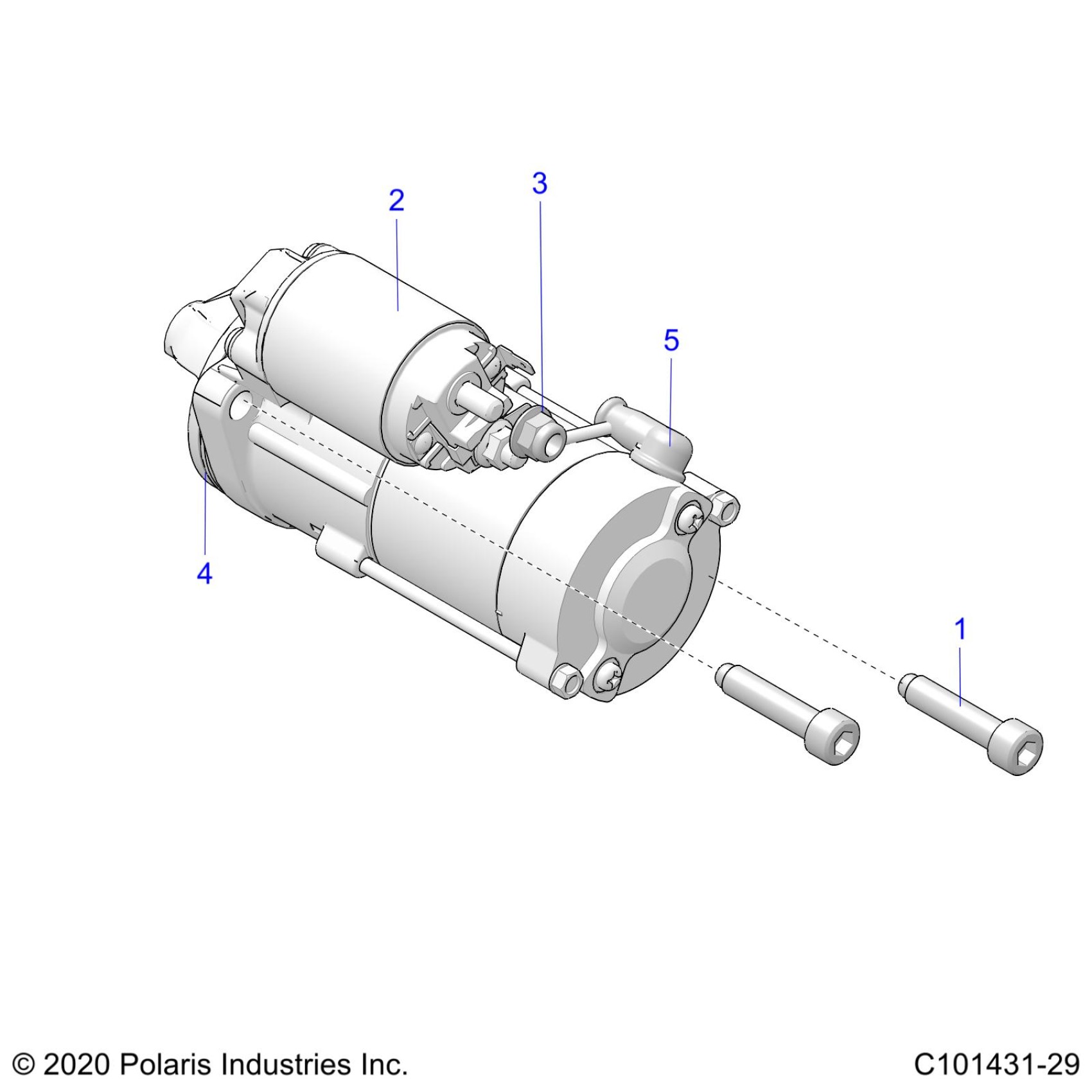 3
2
5
4
1

© 2020 Polaris Industries Inc.
C101431-29