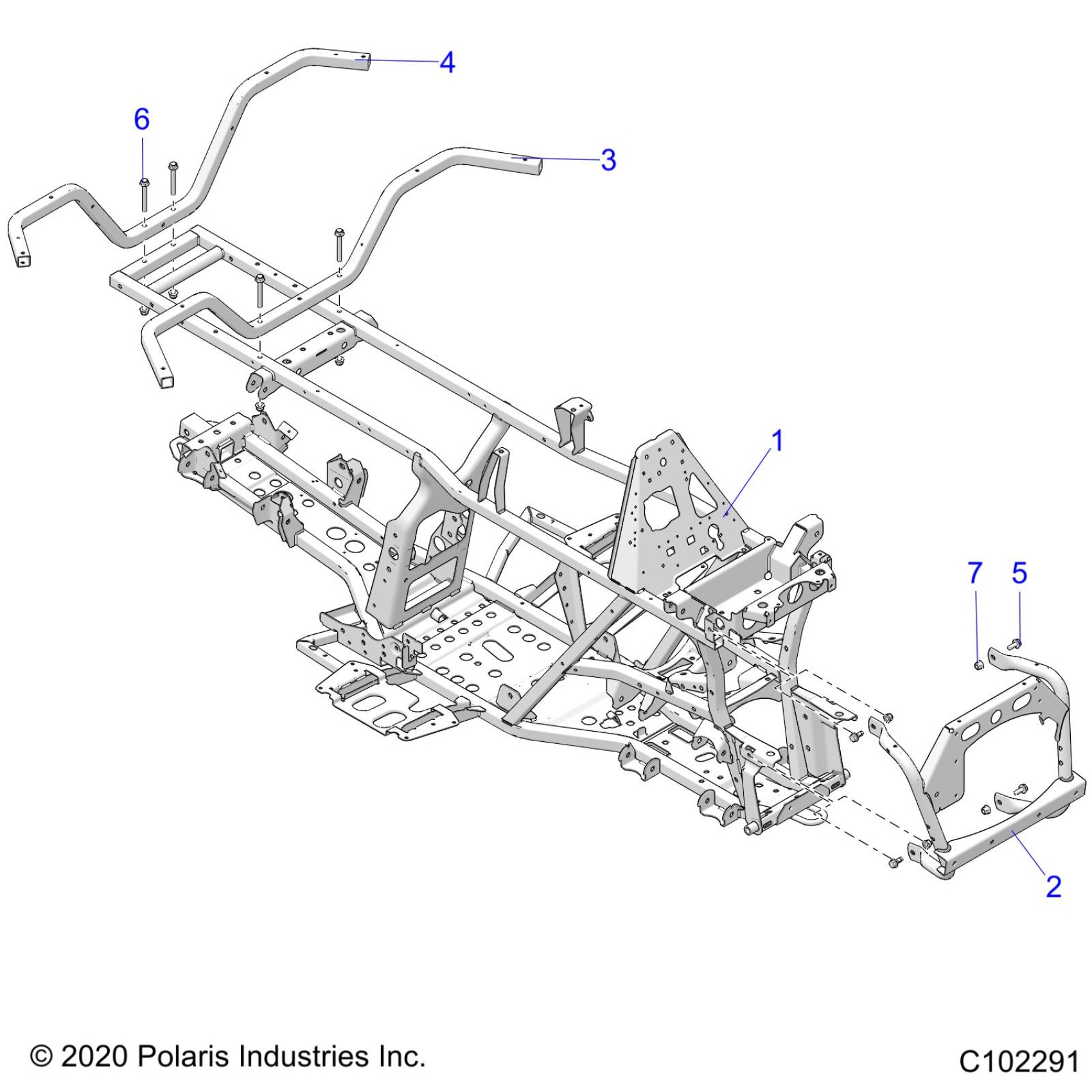 4
6
3
1
7
5
2
© 2020 Polaris Industries Inc.
C102291