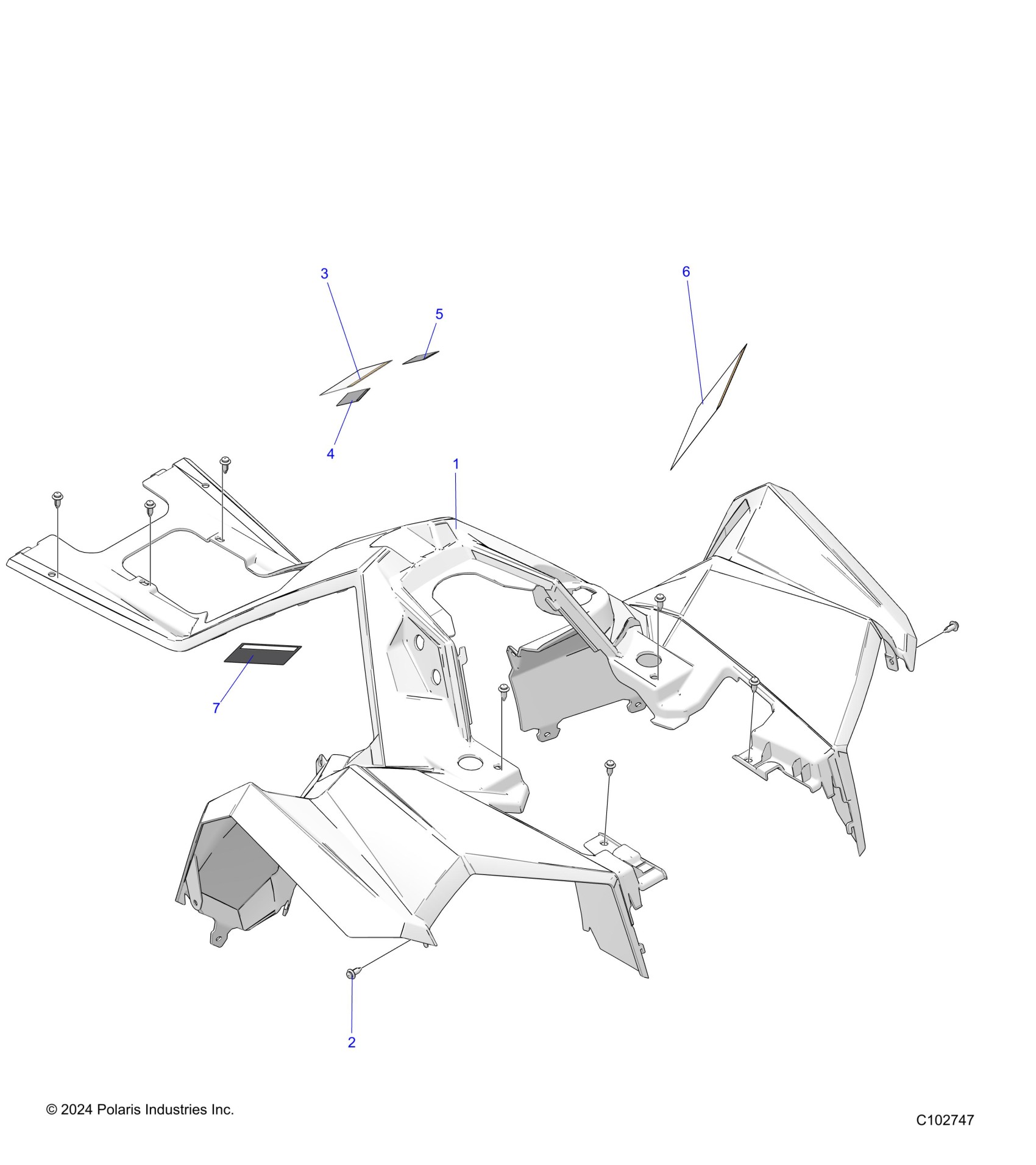 3

6

5

4

1

7

2

© 2024 Polaris Industries Inc.

C102747