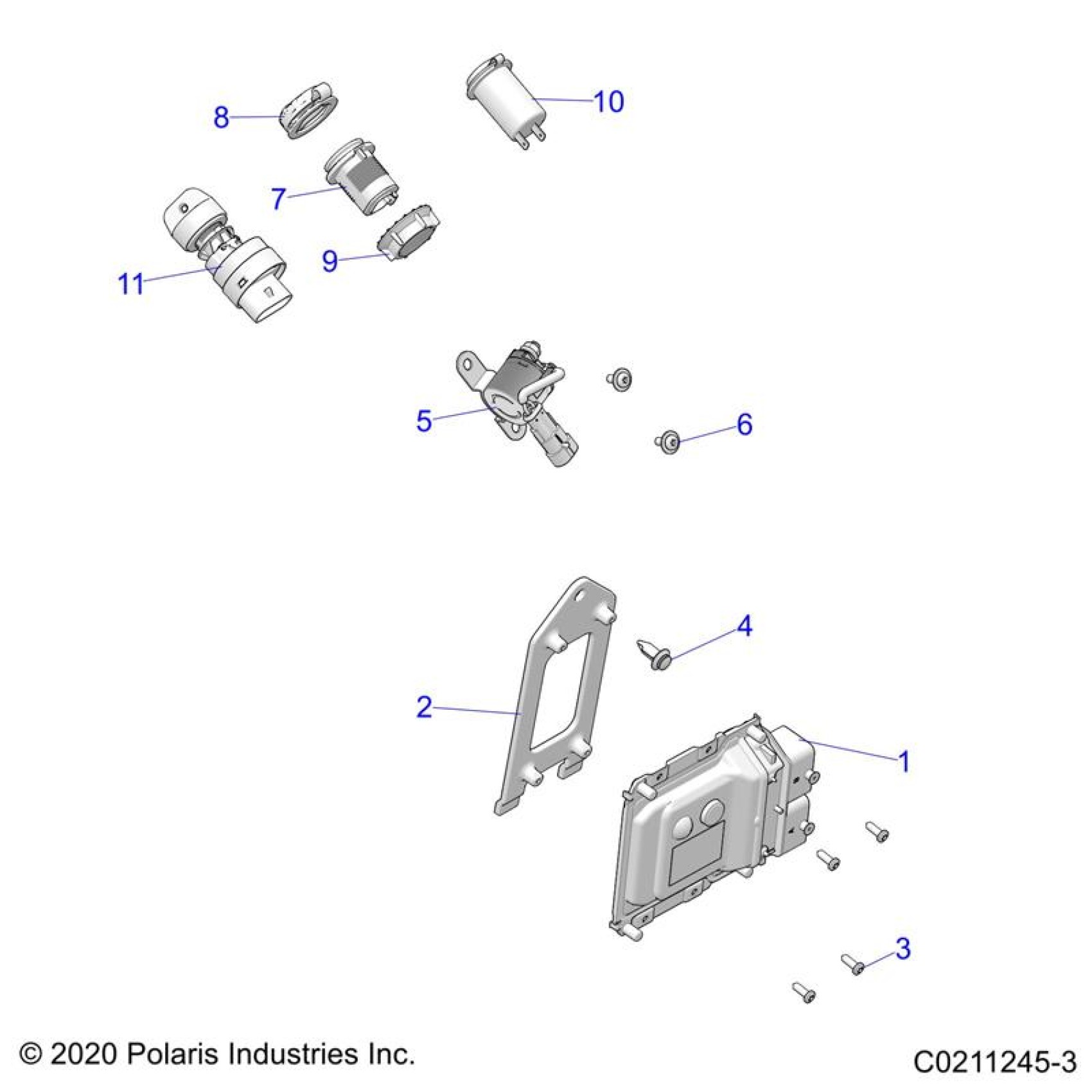 8
10
7
9
11
5
6
4
2
1
3
© 2020 Polaris Industries Inc.
C0211245-3