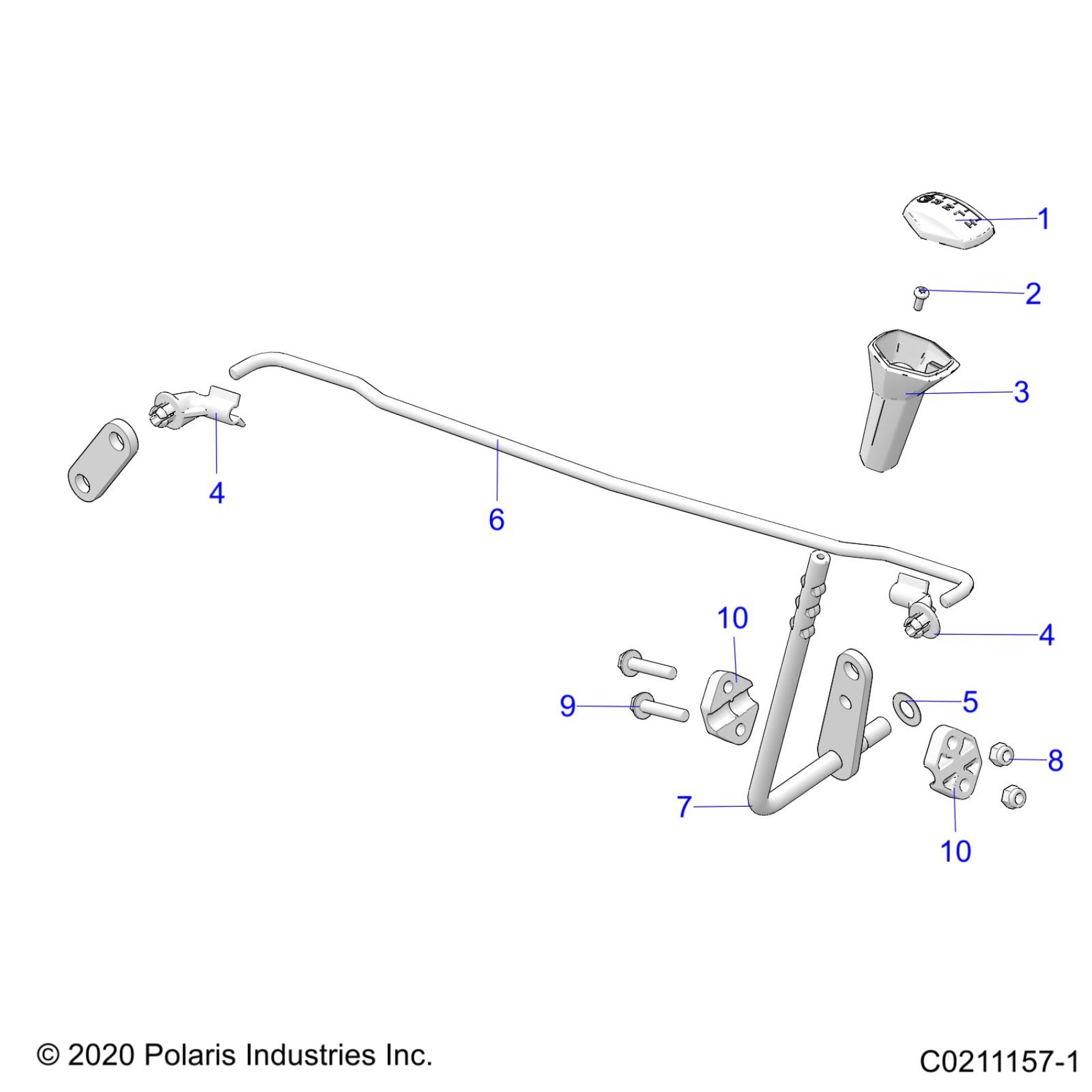 1

2

3

4

6

10

4

9

5

8

7

10

© 2020 Polaris Industries Inc.

C0211157-1