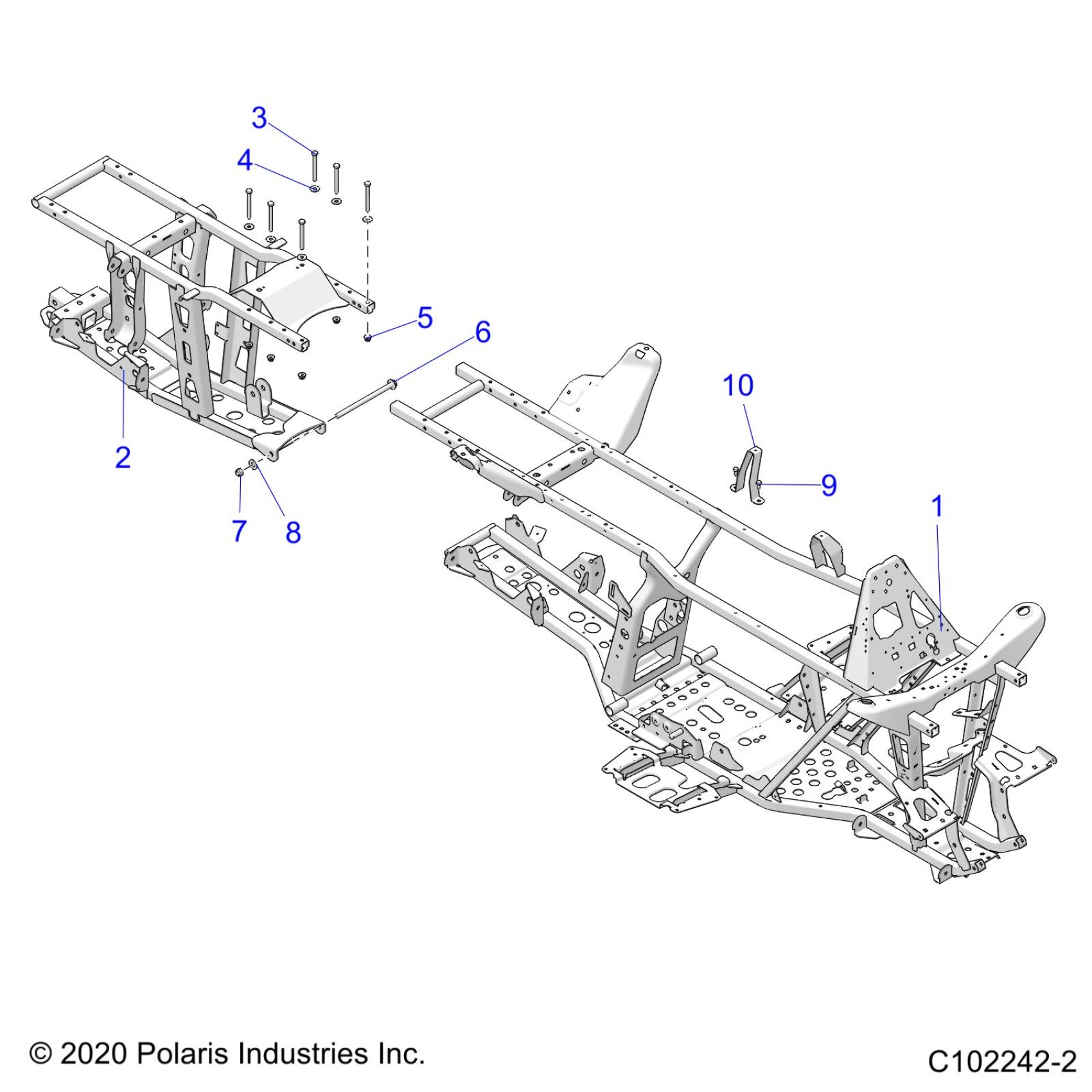 3
4
5
6
10
2
9
1
7
8

© 2020 Polaris Industries Inc.

C102242-2