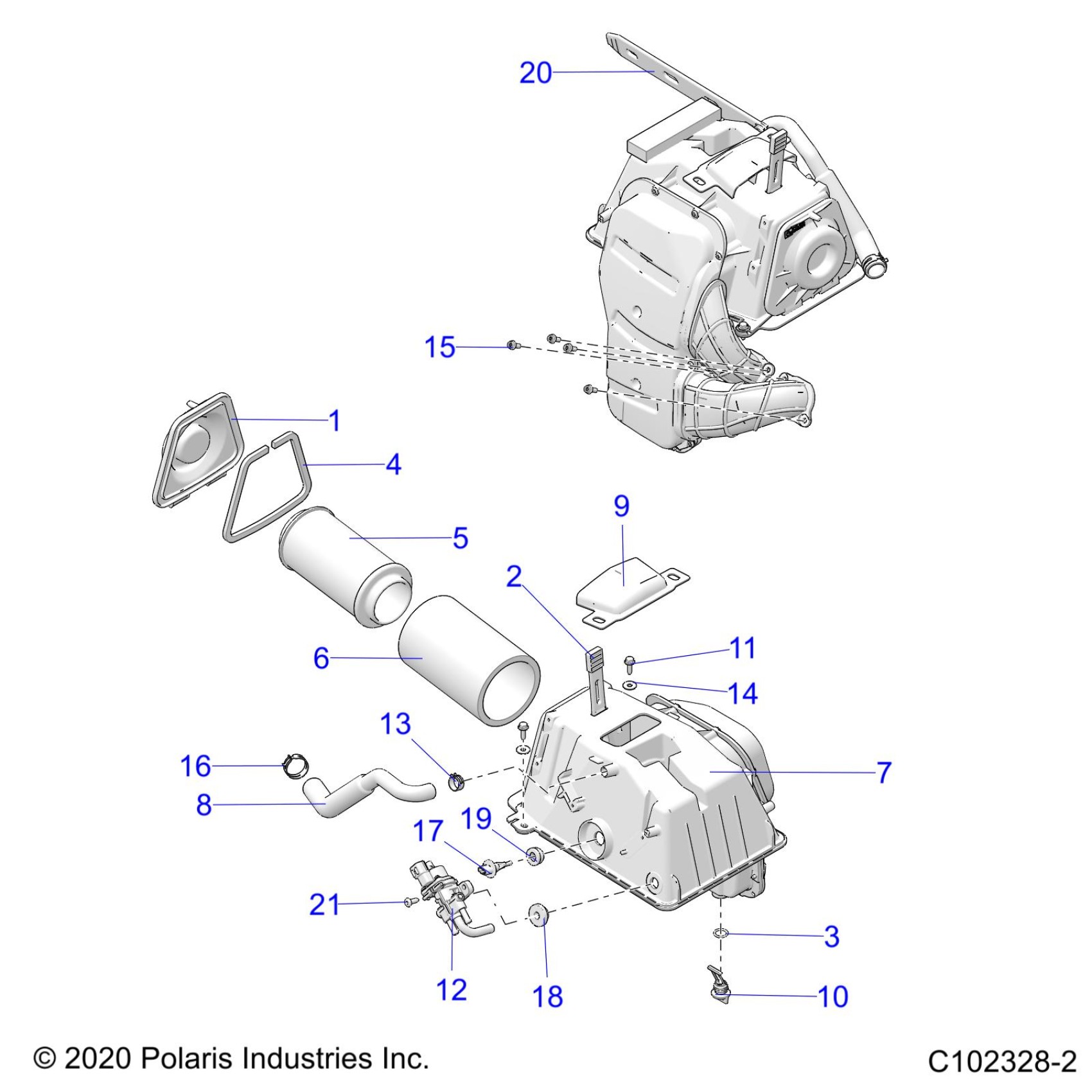 20

15

1

4

9

5

2

6

11

14

13

16

7

8

17

19

21

3

12

18

10

© 2020 Polaris Industries Inc.

C102328-2