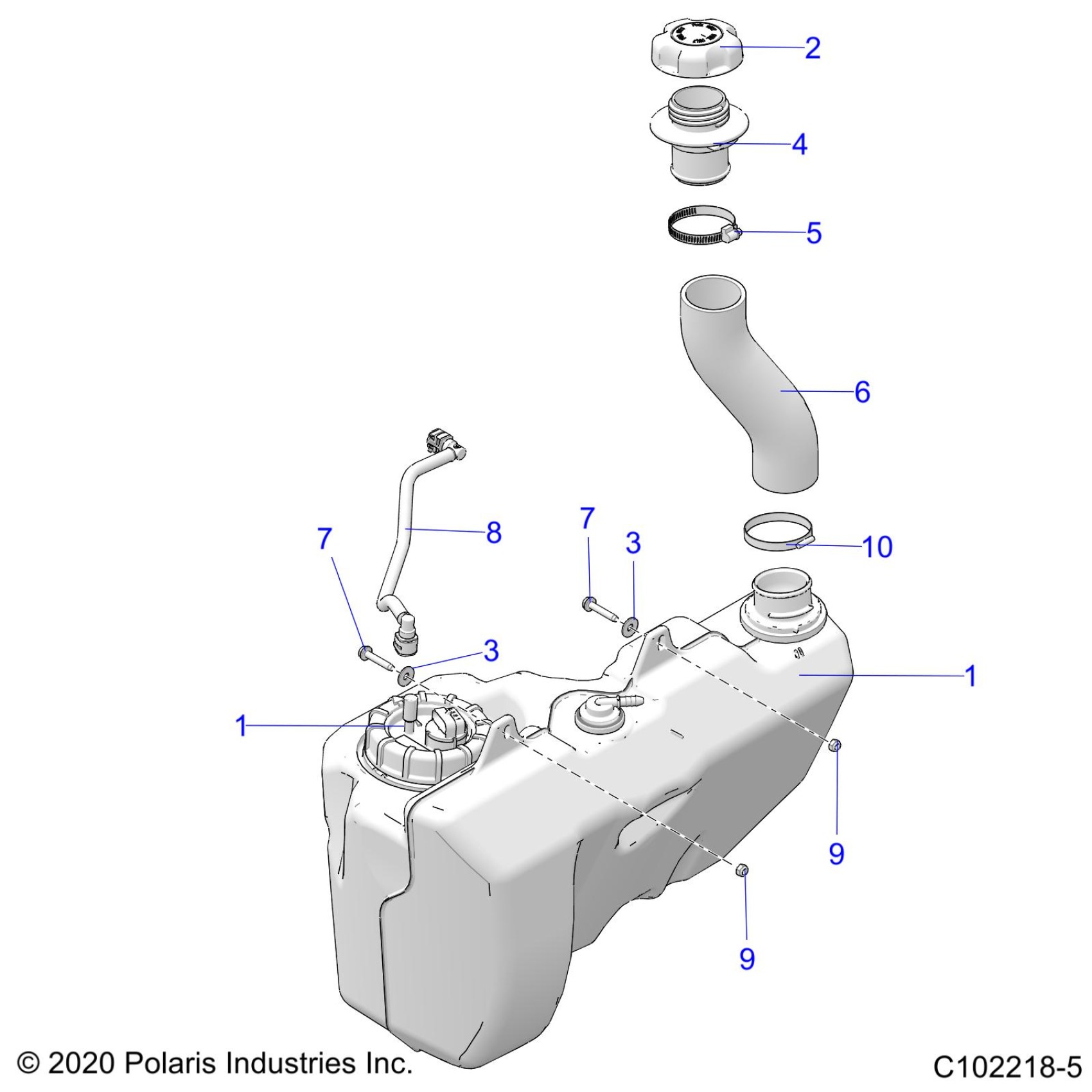 2
4
5
6
7
8
7
3
10
3
1
1
9
9
© 2020 Polaris Industries Inc.
C102218-5